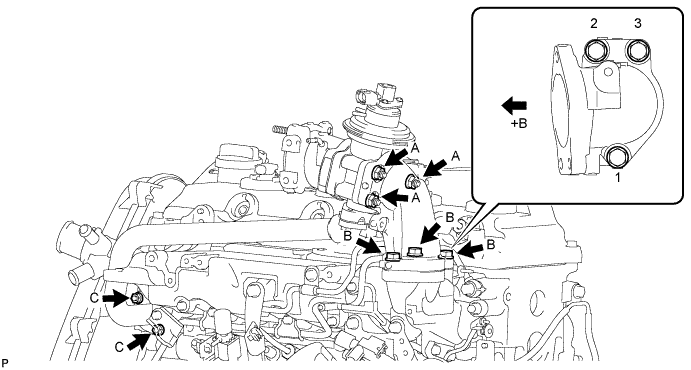 2
3
+B
1
A
A
A
B
B
B
C
C
P