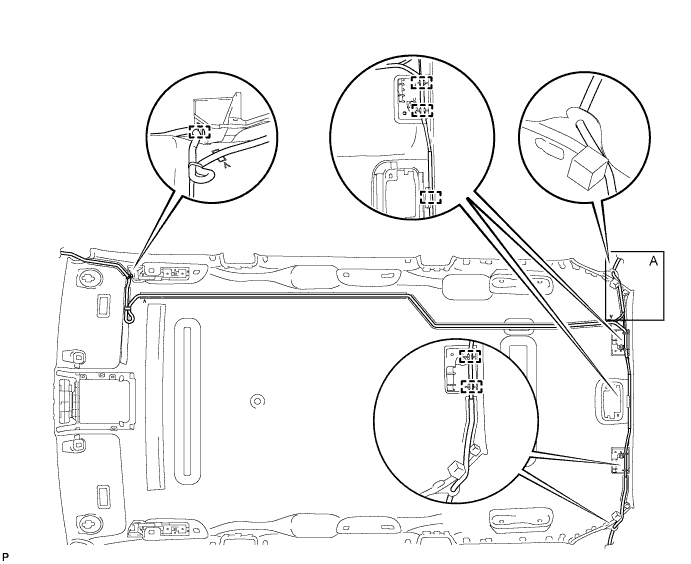 A

P