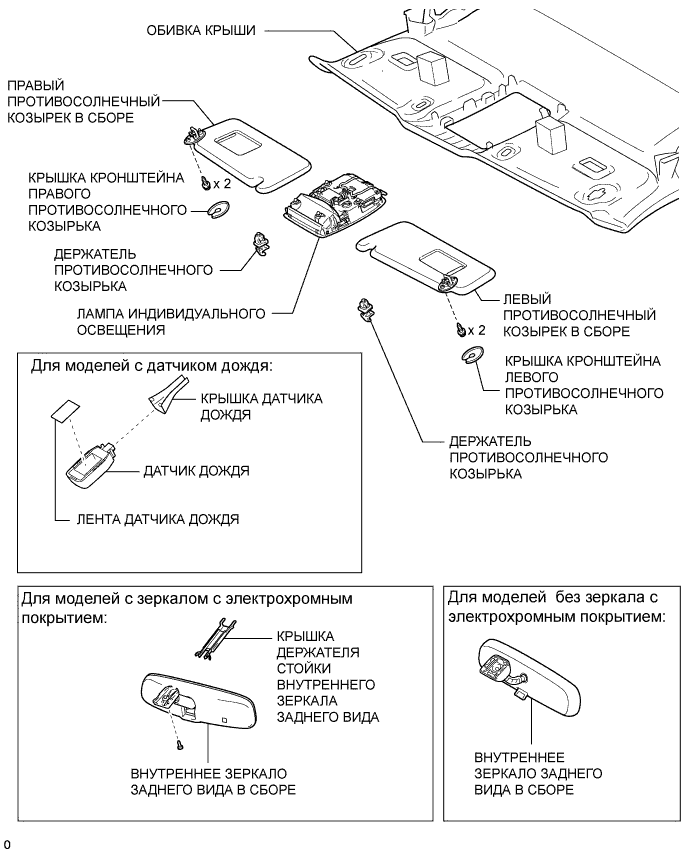 ОБИВКА КРЫШИ

ПРАВЫЙ ПРОТИВОСОЛНЕЧНЫЙ КОЗЫРЕК В СБОРЕ

x 2

КРЫШКА КРОНШТЕЙНА ПРАВОГО ПРОТИВОСОЛНЕЧНОГО КОЗЫРЬКА

ДЕРЖАТЕЛЬ ПРОТИВОСОЛНЕЧНОГО КОЗЫРЬКА

ЛАМПА ИНДИВИДУАЛЬНОГО ОСВЕЩЕНИЯ

ЛЕВЫЙ ПРОТИВОСОЛНЕЧНЫЙ КОЗЫРЕК В СБОРЕ

x 2

КРЫШКА КРОНШТЕЙНА ЛЕВОГО ПРОТИВОСОЛНЕЧНОГО КОЗЫРЬКА

ДЕРЖАТЕЛЬ ПРОТИВОСОЛНЕЧНОГО КОЗЫРЬКА

Для моделей с датчиком дождя:

КРЫШКА ДАТЧИКА ДОЖДЯ

ДАТЧИК ДОЖДЯ

ЛЕНТА ДАТЧИКА ДОЖДЯ

Для моделей с зеркалом с электрохромным покрытием:

КРЫШКА ДЕРЖАТЕЛЯ СТОЙКИ ВНУТРЕННЕГО ЗЕРКАЛА ЗАДНЕГО ВИДА

ВНУТРЕННЕЕ ЗЕРКАЛО ЗАДНЕГО ВИДА В СБОРЕ

Для моделей без зеркала с электрохромным покрытием:

ВНУТРЕННЕЕ ЗЕРКАЛО ЗАДНЕГО ВИДА В СБОРЕ

0