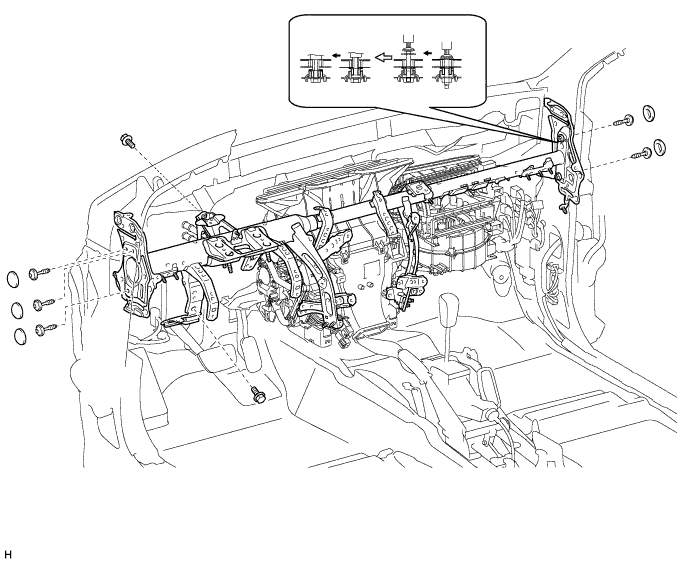 H