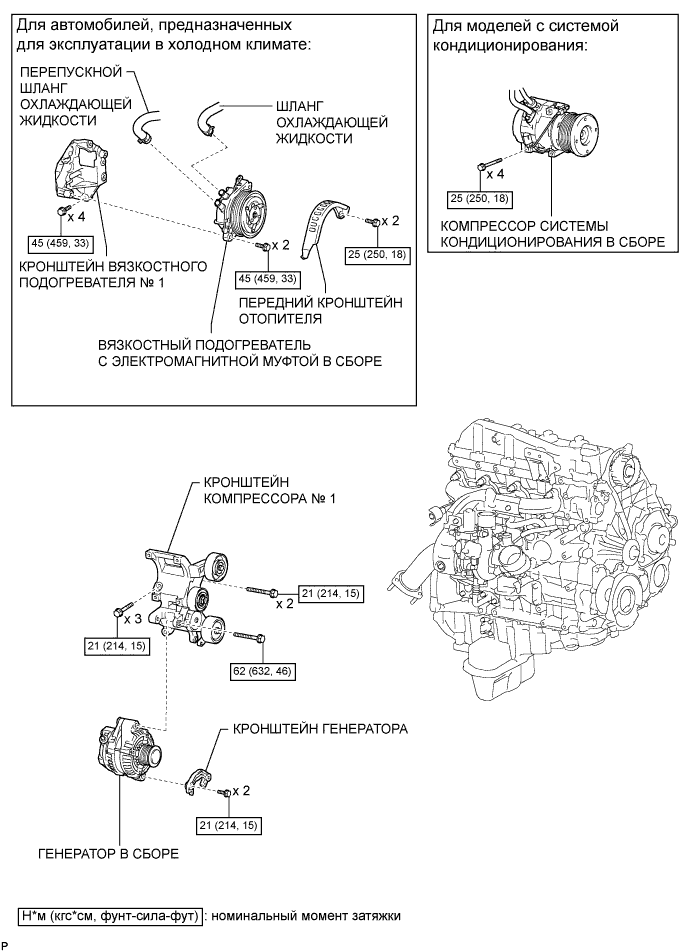 Для автомобилей, предназначенных для эксплуатации в холодном климате:

ПЕРЕПУСКНОЙ ШЛАНГ ОХЛАЖДАЮЩЕЙ ЖИДКОСТИ

ШЛАНГ ОХЛАЖДАЮЩЕЙ ЖИДКОСТИ

x 4

45 (459, 33)

КРОНШТЕЙН ВЯЗКОСТНОГО ПОДОГРЕВАТЕЛЯ № 1

x 2

45 (459, 33)

x 2

25 (250, 18)

ПЕРЕДНИЙ КРОНШТЕЙН ОТОПИТЕЛЯ

ВЯЗКОСТНЫЙ ПОДОГРЕВАТЕЛЬ С ЭЛЕКТРОМАГНИТНОЙ МУФТОЙ В СБОРЕ

Для моделей с системой кондиционирования:

x 4

25 (250, 18)

КОМПРЕССОР СИСТЕМЫ КОНДИЦИОНИРОВАНИЯ В СБОРЕ

КРОНШТЕЙН КОМПРЕССОРА № 1

21 (214, 15)

x 2

x 3

21 (214, 15)

62 (632, 46)

КРОНШТЕЙН ГЕНЕРАТОРА

x 2

21 (214, 15)

ГЕНЕРАТОР В СБОРЕ

Н*м (кгс*см, фунт-сила-фут) : номинальный момент затяжки

P