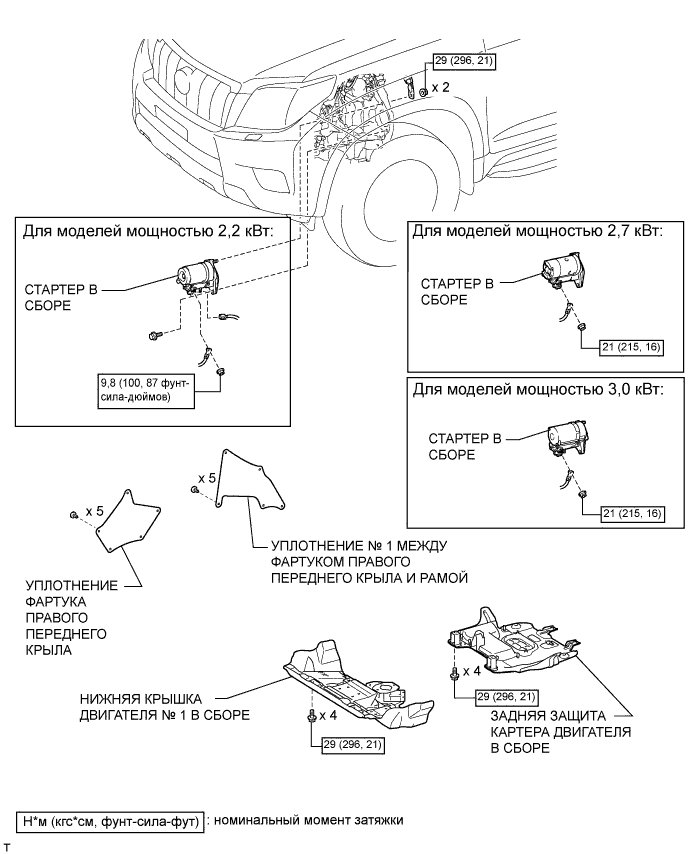 29 (296, 21)
x 2

Для моделей мощностью 2,2 кВт:
СТАРТЕР В СБОРЕ
9,8 (100, 87 фунт-сила-дюймов)

Для моделей мощностью 2,7 кВт:
СТАРТЕР В СБОРЕ
21 (215, 16)

Для моделей мощностью 3,0 кВт:
СТАРТЕР В СБОРЕ
21 (215, 16)

x 5
x 5

УПЛОТНЕНИЕ № 1 МЕЖДУ ФАРТУКОМ ПРАВОГО ПЕРЕДНЕГО КРЫЛА И РАМОЙ

УПЛОТНЕНИЕ ФАРТУКА ПРАВОГО ПЕРЕДНЕГО КРЫЛА

x 4
29 (296, 21)
НИЖНЯЯ КРЫШКА ДВИГАТЕЛЯ № 1 В СБОРЕ

x 4
29 (296, 21)
ЗАДНЯЯ ЗАЩИТА КАРТЕРА ДВИГАТЕЛЯ В СБОРЕ

Н*м (кгс*см, фунт-сила-фут) : номинальный момент затяжки

T