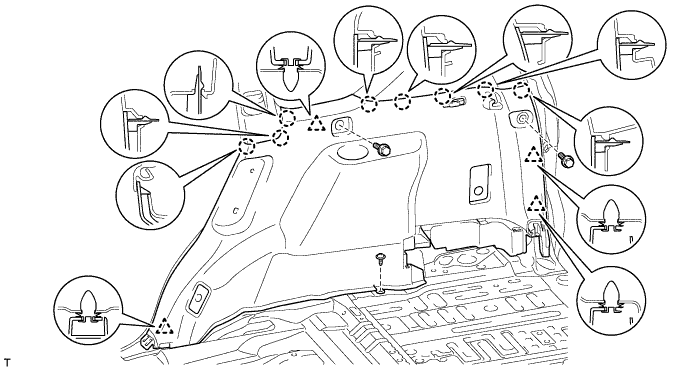 T