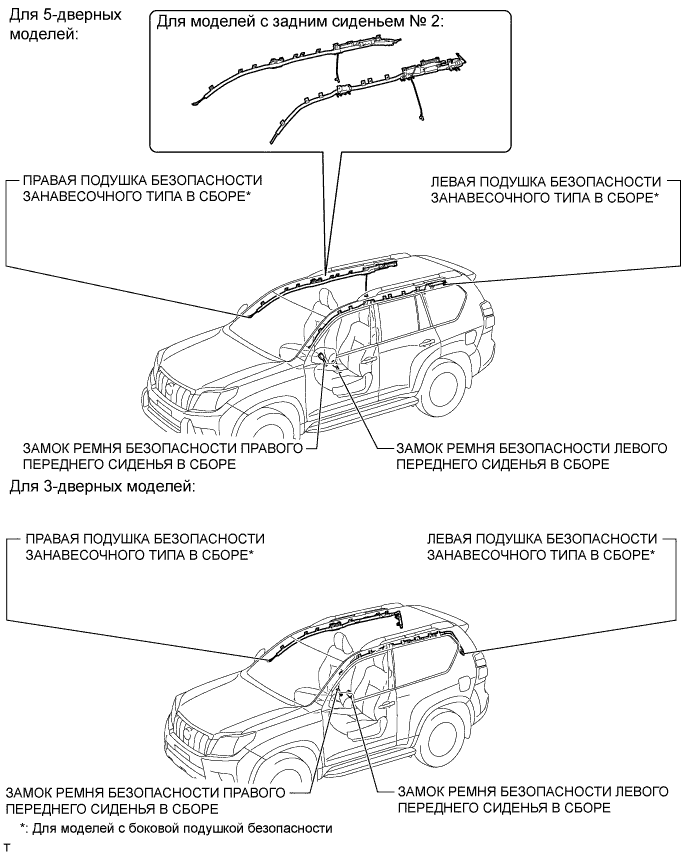 Для 5-дверных моделей:

Для моделей с задним сиденьем № 2:

ПРАВАЯ ПОДУШКА БЕЗОПАСНОСТИ ЗАНАВЕСОЧНОГО ТИПА В СБОРЕ*

ЛЕВАЯ ПОДУШКА БЕЗОПАСНОСТИ ЗАНАВЕСОЧНОГО ТИПА В СБОРЕ*

ЗАМОК РЕМНЯ БЕЗОПАСНОСТИ ПРАВОГО ПЕРЕДНЕГО СИДЕНЬЯ В СБОРЕ

ЗАМОК РЕМНЯ БЕЗОПАСНОСТИ ЛЕВОГО ПЕРЕДНЕГО СИДЕНЬЯ В СБОРЕ

Для 3-дверных моделей:

ПРАВАЯ ПОДУШКА БЕЗОПАСНОСТИ ЗАНАВЕСОЧНОГО ТИПА В СБОРЕ*

ЛЕВАЯ ПОДУШКА БЕЗОПАСНОСТИ ЗАНАВЕСОЧНОГО ТИПА В СБОРЕ*

ЗАМОК РЕМНЯ БЕЗОПАСНОСТИ ПРАВОГО ПЕРЕДНЕГО СИДЕНЬЯ В СБОРЕ

ЗАМОК РЕМНЯ БЕЗОПАСНОСТИ ЛЕВОГО ПЕРЕДНЕГО СИДЕНЬЯ В СБОРЕ

*: Для моделей с боковой подушкой безопасности

T