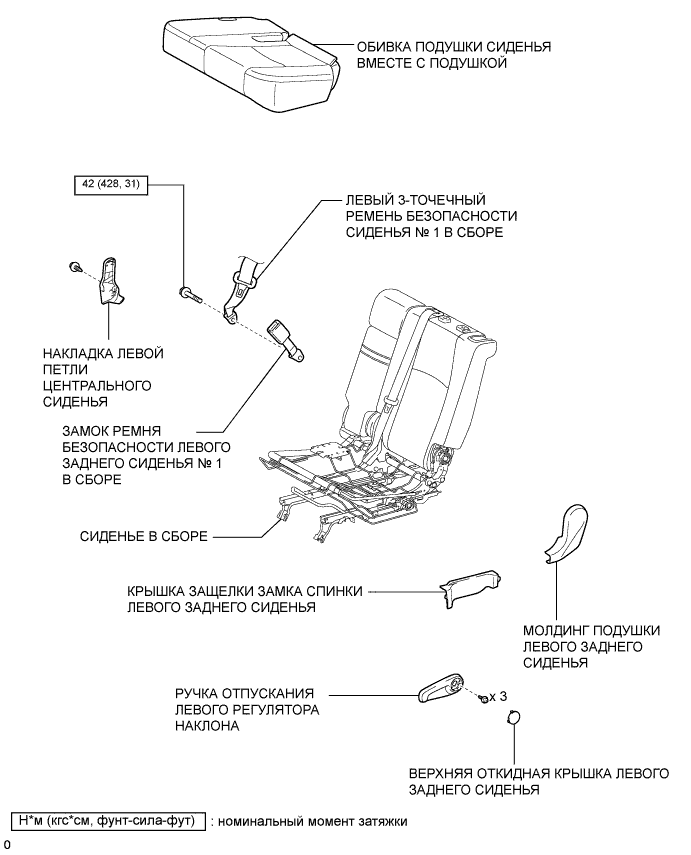 ОБИВКА ПОДУШКИ СИДЕНЬЯ ВМЕСТЕ С ПОДУШКОЙ

42 (428, 31)

ЛЕВЫЙ 3-ТОЧЕЧНЫЙ РЕМЕНЬ БЕЗОПАСНОСТИ СИДЕНЬЯ № 1 В СБОРЕ

НАКЛАДКА ЛЕВОЙ ПЕТЛИ ЦЕНТРАЛЬНОГО СИДЕНЬЯ

ЗАМОК РЕМНЯ БЕЗОПАСНОСТИ ЛЕВОГО ЗАДНЕГО СИДЕНЬЯ № 1 В СБОРЕ

СИДЕНЬЕ В СБОРЕ

КРЫШКА ЗАЩЕЛКИ ЗАМКА СПИНКИ ЛЕВОГО ЗАДНЕГО СИДЕНЬЯ

МОЛДИНГ ПОДУШКИ ЛЕВОГО ЗАДНЕГО СИДЕНЬЯ

РУЧКА ОТПУСКАНИЯ ЛЕВОГО РЕГУЛЯТОРА НАКЛОНА

x 3

ВЕРХНЯЯ ОТКИДНАЯ КРЫШКА ЛЕВОГО ЗАДНЕГО СИДЕНЬЯ

Н*м (кгс*см, фунт-сила-фут) : номинальный момент затяжки

0