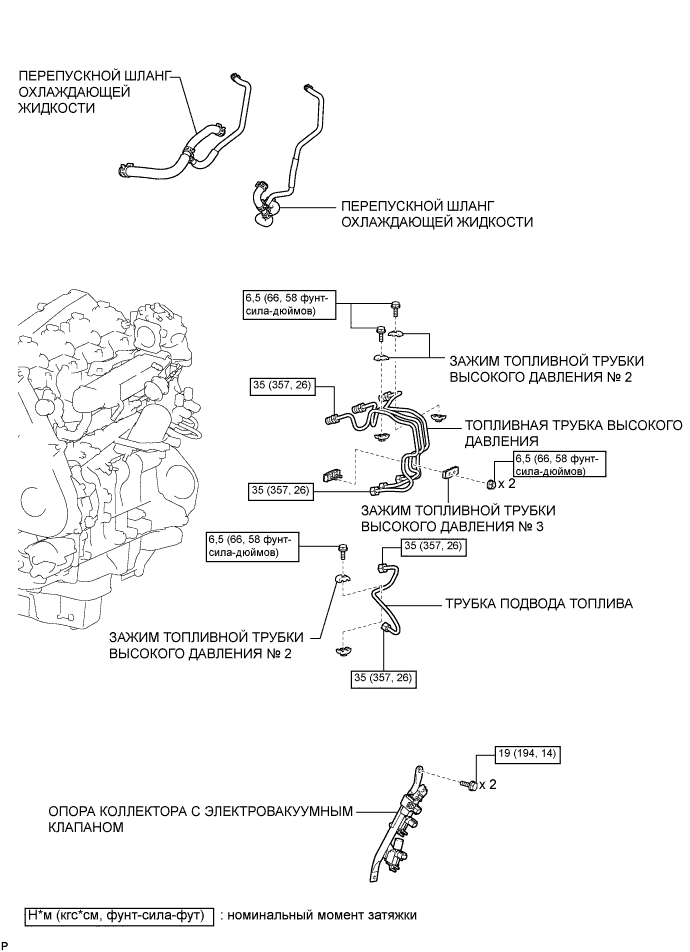 ПЕРЕПУСКНОЙ ШЛАНГ ОХЛАЖДАЮЩЕЙ ЖИДКОСТИ

ПЕРЕПУСКНОЙ ШЛАНГ ОХЛАЖДАЮЩЕЙ ЖИДКОСТИ

6,5 (66, 58 фунт-сила-дюймов)

ЗАЖИМ ТОПЛИВНОЙ ТРУБКИ ВЫСОКОГО ДАВЛЕНИЯ № 2

35 (357, 26)

ТОПЛИВНАЯ ТРУБКА ВЫСОКОГО ДАВЛЕНИЯ

6,5 (66, 58 фунт-сила-дюймов)

x 2

35 (357, 26)

ЗАЖИМ ТОПЛИВНОЙ ТРУБКИ ВЫСОКОГО ДАВЛЕНИЯ № 3

6,5 (66, 58 фунт-сила-дюймов)

35 (357, 26)

ТРУБКА ПОДВОДА ТОПЛИВА

ЗАЖИМ ТОПЛИВНОЙ ТРУБКИ ВЫСОКОГО ДАВЛЕНИЯ № 2

35 (357, 26)

19 (194, 14)

x 2

ОПОРА КОЛЛЕКТОРА С ЭЛЕКТРОВАКУУМНЫМ КЛАПАНОМ

Н*м (кгс*см, фунт-сила-фут) : номинальный момент затяжки

P