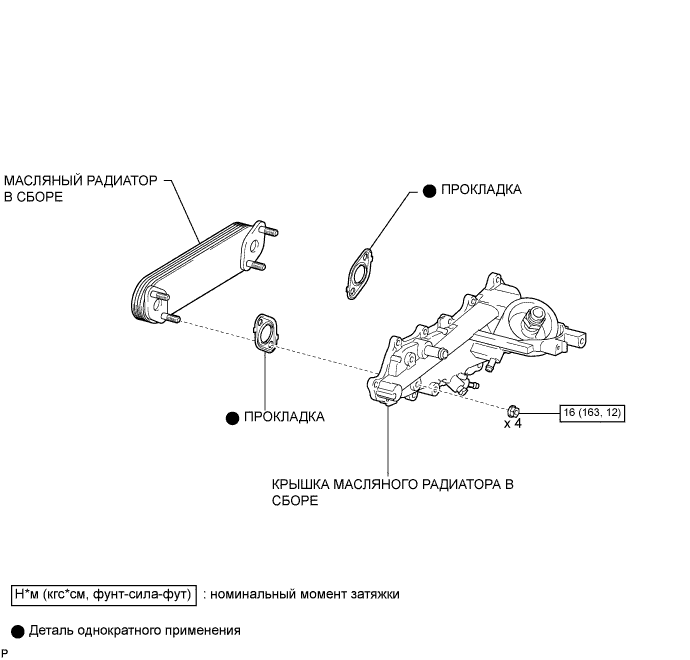 МАСЛЯНЫЙ РАДИАТОР В СБОРЕ

● ПРОКЛАДКА

● ПРОКЛАДКА

x 4

16 (163, 12)

КРЫШКА МАСЛЯНОГО РАДИАТОРА В СБОРЕ

Н*м (кгс*см, фунт-сила-фут) : номинальный момент затяжки

● Деталь однократного применения

P