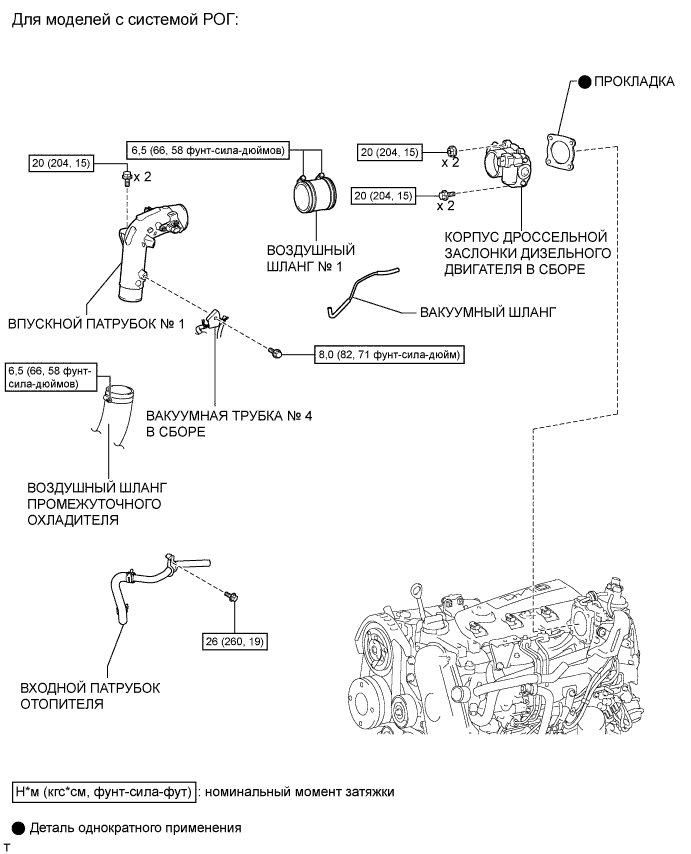 Для моделей с системой РОГ:

● ПРОКЛАДКА

6,5 (66, 58 фунт-сила-дюймов)

20 (204, 15)

x 2

20 (204, 15)

x 2

20 (204, 15)

x 2

ВОЗДУШНЫЙ ШЛАНГ № 1

КОРПУС ДРОССЕЛЬНОЙ ЗАСЛОНКИ ДИЗЕЛЬНОГО ДВИГАТЕЛЯ В СБОРЕ

ВАКУУМНЫЙ ШЛАНГ

ВПУСКНОЙ ПАТРУБОК № 1

8,0 (82, 71 фунт-сила-дюйм)

6,5 (66, 58 фунт-сила-дюймов)

ВАКУУМНАЯ ТРУБКА № 4 В СБОРЕ

ВОЗДУШНЫЙ ШЛАНГ ПРОМЕЖУТОЧНОГО ОХЛАДИТЕЛЯ

26 (260, 19)

ВХОДНОЙ ПАТРУБОК ОТОПИТЕЛЯ

Н*м (кгс*см, фунт-сила-фут) : номинальный момент затяжки

● Деталь однократного применения

T