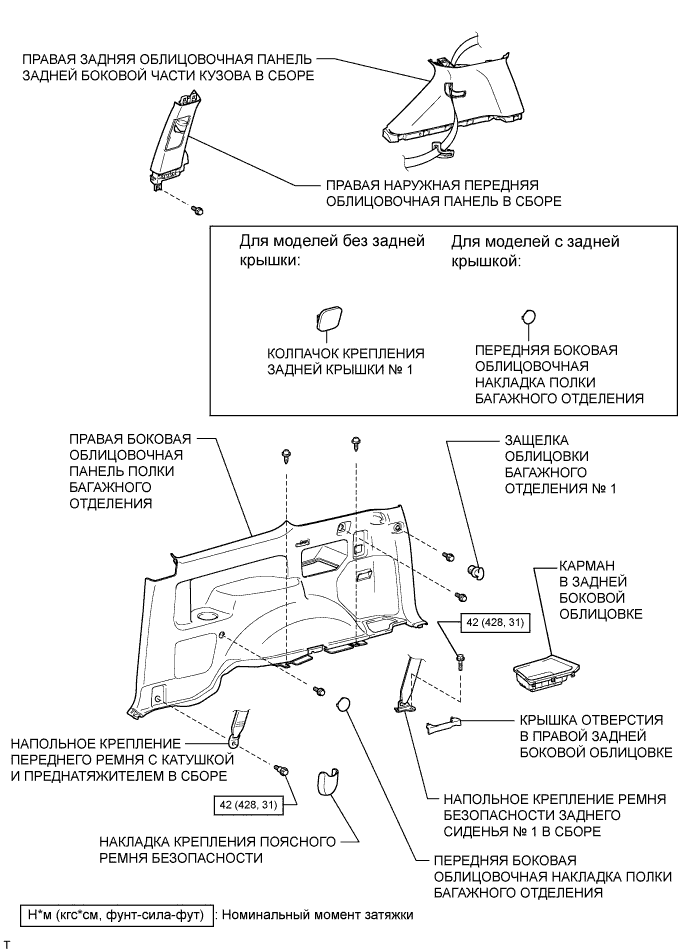 ПРАВАЯ ЗАДНЯЯ ОБЛИЦОВОЧНАЯ ПАНЕЛЬ ЗАДНЕЙ БОКОВОЙ ЧАСТИ КУЗОВА В СБОРЕ

ПРАВАЯ НАРУЖНАЯ ПЕРЕДНЯЯ ОБЛИЦОВОЧНАЯ ПАНЕЛЬ В СБОРЕ

Для моделей без задней крышки:

КОЛПАЧОК КРЕПЛЕНИЯ ЗАДНЕЙ КРЫШКИ № 1

Для моделей с задней крышкой:

ПЕРЕДНЯЯ БОКОВАЯ ОБЛИЦОВОЧНАЯ НАКЛАДКА ПОЛКИ БАГАЖНОГО ОТДЕЛЕНИЯ

ПРАВАЯ БОКОВАЯ ОБЛИЦОВОЧНАЯ ПАНЕЛЬ ПОЛКИ БАГАЖНОГО ОТДЕЛЕНИЯ

ЗАЩЕЛКА ОБЛИЦОВКИ БАГАЖНОГО ОТДЕЛЕНИЯ № 1

КАРМАН В ЗАДНЕЙ БОКОВОЙ ОБЛИЦОВКЕ

42 (428, 31)

КРЫШКА ОТВЕРСТИЯ В ПРАВОЙ ЗАДНЕЙ БОКОВОЙ ОБЛИЦОВКЕ

НАПОЛЬНОЕ КРЕПЛЕНИЕ ПЕРЕДНЕГО РЕМНЯ С КАТУШКОЙ И ПРЕДНАТЯЖИТЕЛЕМ В СБОРЕ

42 (428, 31)

НАПОЛЬНОЕ КРЕПЛЕНИЕ РЕМНЯ БЕЗОПАСНОСТИ ЗАДНЕГО СИДЕНЬЯ № 1 В СБОРЕ

НАКЛАДКА КРЕПЛЕНИЯ ПОЯСНОГО РЕМНЯ БЕЗОПАСНОСТИ

ПЕРЕДНЯЯ БОКОВАЯ ОБЛИЦОВОЧНАЯ НАКЛАДКА ПОЛКИ БАГАЖНОГО ОТДЕЛЕНИЯ

Н*м (кгс*см, фунт-сила-фут) : Номинальный момент затяжки

T