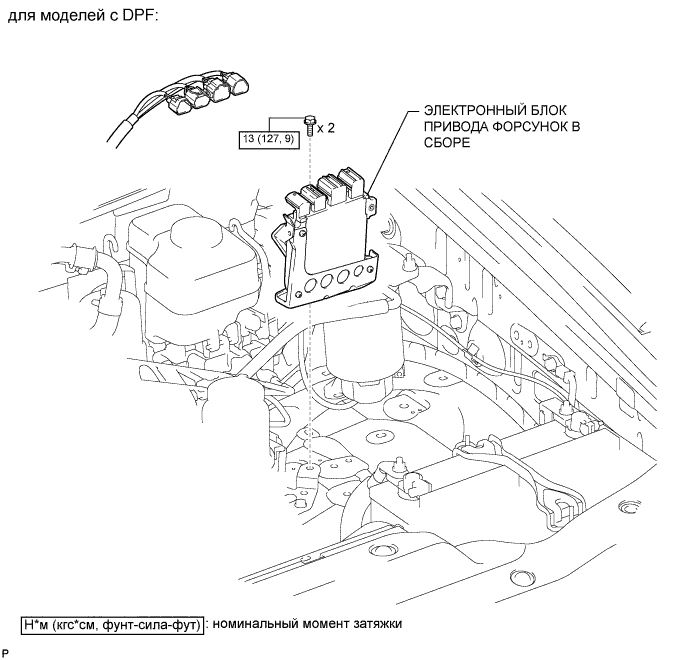 для моделей с DPF:

13 (127, 9)

x 2

ЭЛЕКТРОННЫЙ БЛОК ПРИВОДА ФОРСУНОК В СБОРЕ

Н*м (кгс*см, фунт-сила-фут) : номинальный момент затяжки

P