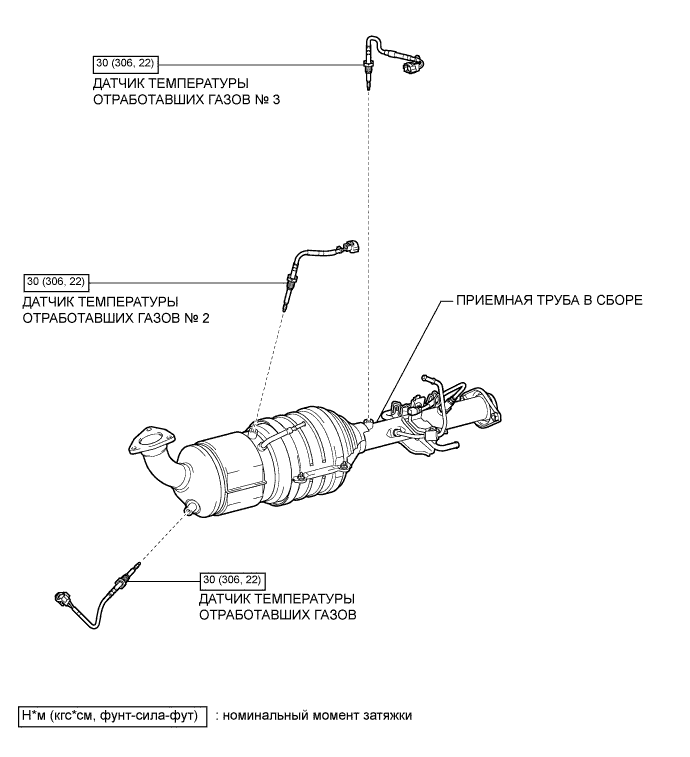 30 (306, 22)
ДАТЧИК ТЕМПЕРАТУРЫ ОТРАБОТАВШИХ ГАЗОВ № 3

30 (306, 22)
ДАТЧИК ТЕМПЕРАТУРЫ ОТРАБОТАВШИХ ГАЗОВ № 2

ПРИЕМНАЯ ТРУБА В СБОРЕ

30 (306, 22)
ДАТЧИК ТЕМПЕРАТУРЫ ОТРАБОТАВШИХ ГАЗОВ

Н*м (кгс*см, фунт-сила-фут) : номинальный момент затяжки