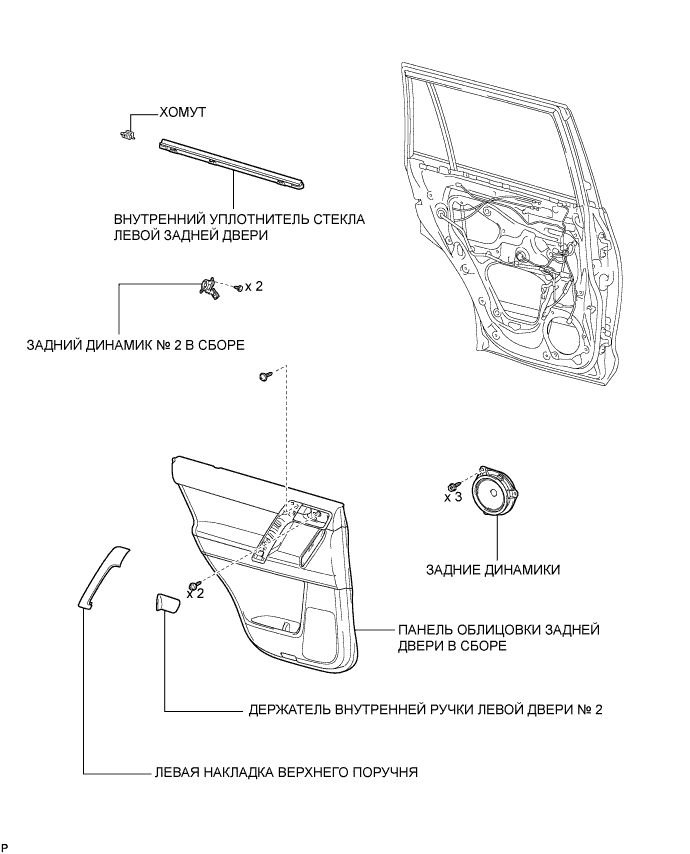 ХОМУТ

ВНУТРЕННИЙ УПЛОТНИТЕЛЬ СТЕКЛА ЛЕВОЙ ЗАДНЕЙ ДВЕРИ

x 2

ЗАДНИЙ ДИНАМИК № 2 В СБОРЕ

x 3

ЗАДНИЕ ДИНАМИКИ

x 2

ПАНЕЛЬ ОБЛИЦОВКИ ЗАДНЕЙ ДВЕРИ В СБОРЕ

ДЕРЖАТЕЛЬ ВНУТРЕННЕЙ РУЧКИ ЛЕВОЙ ДВЕРИ № 2

ЛЕВАЯ НАКЛАДКА ВЕРХНЕГО ПОРУЧНЯ

P