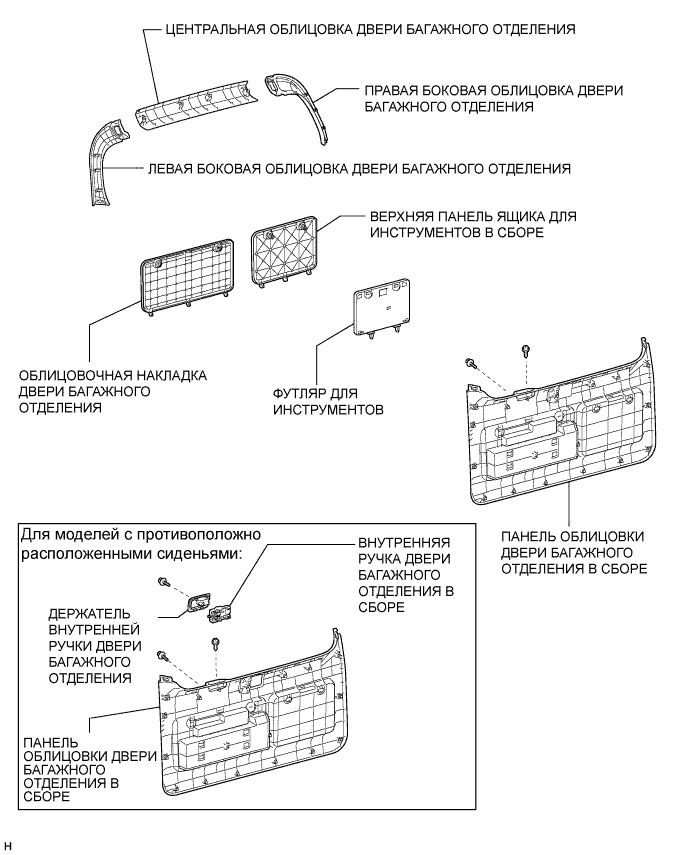 ЦЕНТРАЛЬНАЯ ОБЛИЦОВКА ДВЕРИ БАГАЖНОГО ОТДЕЛЕНИЯ

ПРАВАЯ БОКОВАЯ ОБЛИЦОВКА ДВЕРИ БАГАЖНОГО ОТДЕЛЕНИЯ

ЛЕВАЯ БОКОВАЯ ОБЛИЦОВКА ДВЕРИ БАГАЖНОГО ОТДЕЛЕНИЯ

ВЕРХНЯЯ ПАНЕЛЬ ЯЩИКА ДЛЯ ИНСТРУМЕНТОВ В СБОРЕ

ОБЛИЦОВОЧНАЯ НАКЛАДКА ДВЕРИ БАГАЖНОГО ОТДЕЛЕНИЯ

ФУТЛЯР ДЛЯ ИНСТРУМЕНТОВ

ПАНЕЛЬ ОБЛИЦОВКИ ДВЕРИ БАГАЖНОГО ОТДЕЛЕНИЯ В СБОРЕ

Для моделей с противоположно расположенными сиденьями:

ВНУТРЕННЯЯ РУЧКА ДВЕРИ БАГАЖНОГО ОТДЕЛЕНИЯ В СБОРЕ

ДЕРЖАТЕЛЬ ВНУТРЕННЕЙ РУЧКИ ДВЕРИ БАГАЖНОГО ОТДЕЛЕНИЯ

ПАНЕЛЬ ОБЛИЦОВКИ ДВЕРИ БАГАЖНОГО ОТДЕЛЕНИЯ В СБОРЕ

H