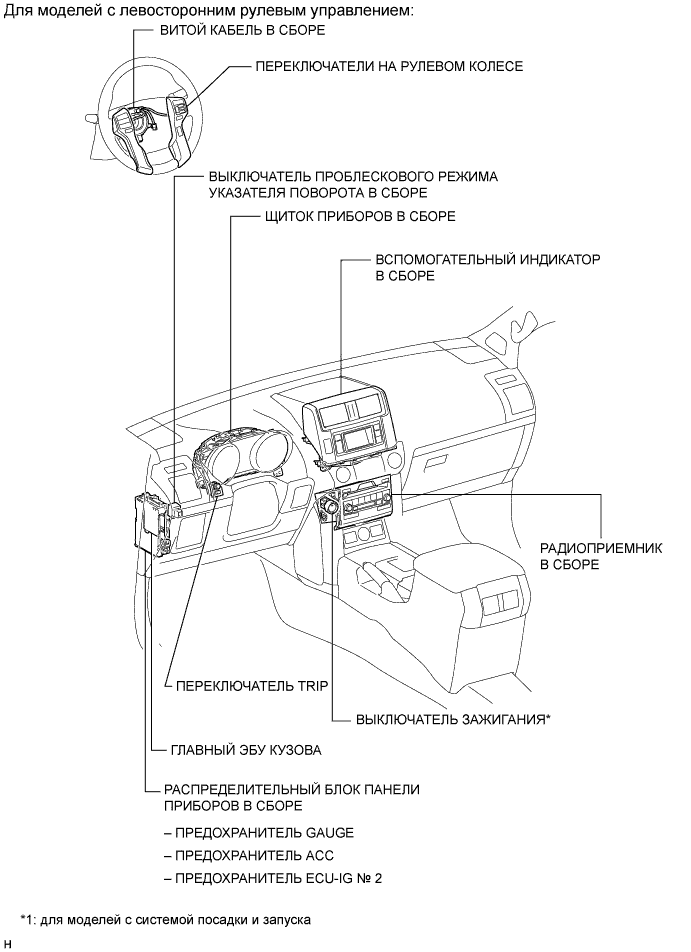 Для моделей с левосторонним рулевым управлением:

ВИТОЙ КАБЕЛЬ В СБОРЕ

ПЕРЕКЛЮЧАТЕЛИ НА РУЛЕВОМ КОЛЕСЕ

ВЫКЛЮЧАТЕЛЬ ПРОБЛЕСКОВОГО РЕЖИМА УКАЗАТЕЛЯ ПОВОРОТА В СБОРЕ

ЩИТОК ПРИБОРОВ В СБОРЕ

ВСПОМОГАТЕЛЬНЫЙ ИНДИКАТОР В СБОРЕ

РАДИОПРИЕМНИК В СБОРЕ

ПЕРЕКЛЮЧАТЕЛЬ TRIP

ВЫКЛЮЧАТЕЛЬ ЗАЖИГАНИЯ*

ГЛАВНЫЙ ЭБУ КУЗОВА

РАСПРЕДЕЛИТЕЛЬНЫЙ БЛОК ПАНЕЛИ ПРИБОРОВ В СБОРЕ

– ПРЕДОХРАНИТЕЛЬ GAUGE

– ПРЕДОХРАНИТЕЛЬ ACC

– ПРЕДОХРАНИТЕЛЬ ECU-IG № 2

*1: для моделей с системой посадки и запуска

H