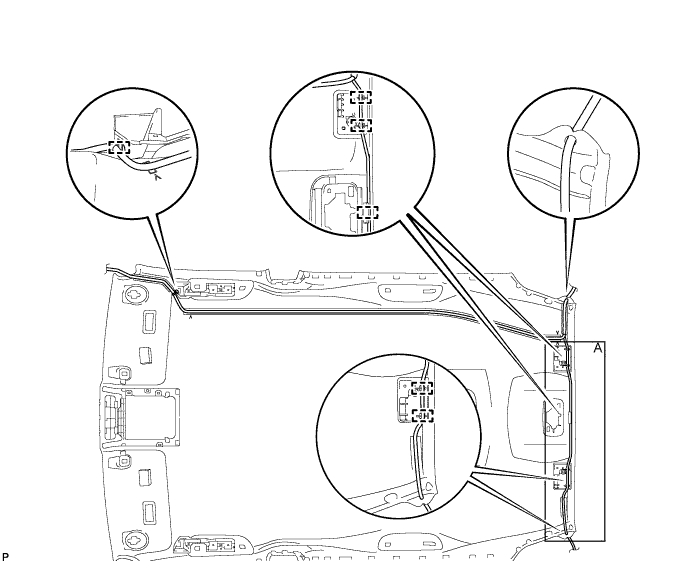 A

P