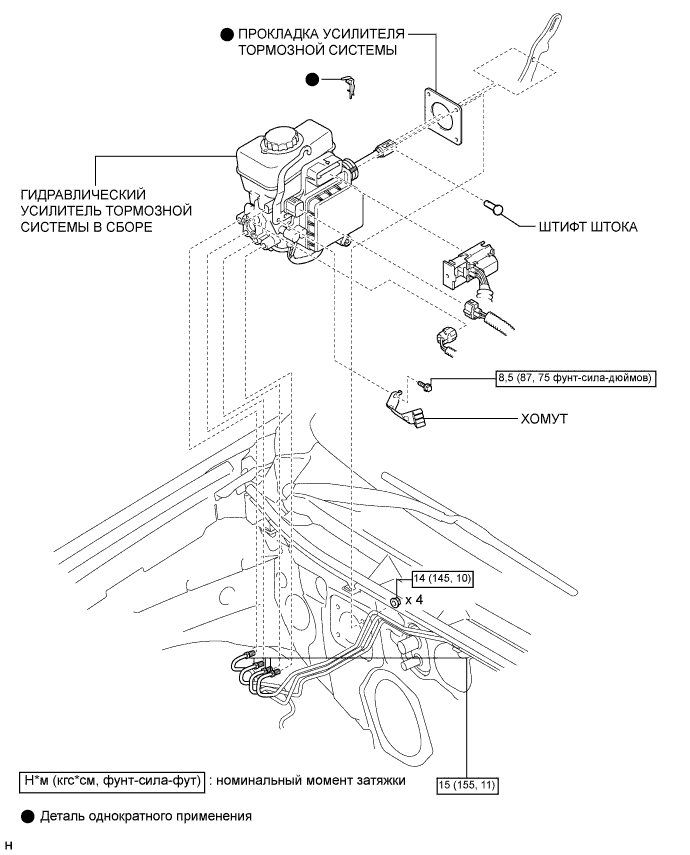 ● ПРОКЛАДКА УСИЛИТЕЛЯ ТОРМОЗНОЙ СИСТЕМЫ

●

ГИДРАВЛИЧЕСКИЙ УСИЛИТЕЛЬ ТОРМОЗНОЙ СИСТЕМЫ В СБОРЕ

ШТИФТ ШТОКА

8,5 (87, 75 фунт-сила-дюймов)

ХОМУТ

14 (145, 10)

x 4

15 (155, 11)

Н*м (кгс*см, фунт-сила-фут) : номинальный момент затяжки

● Деталь однократного применения

H