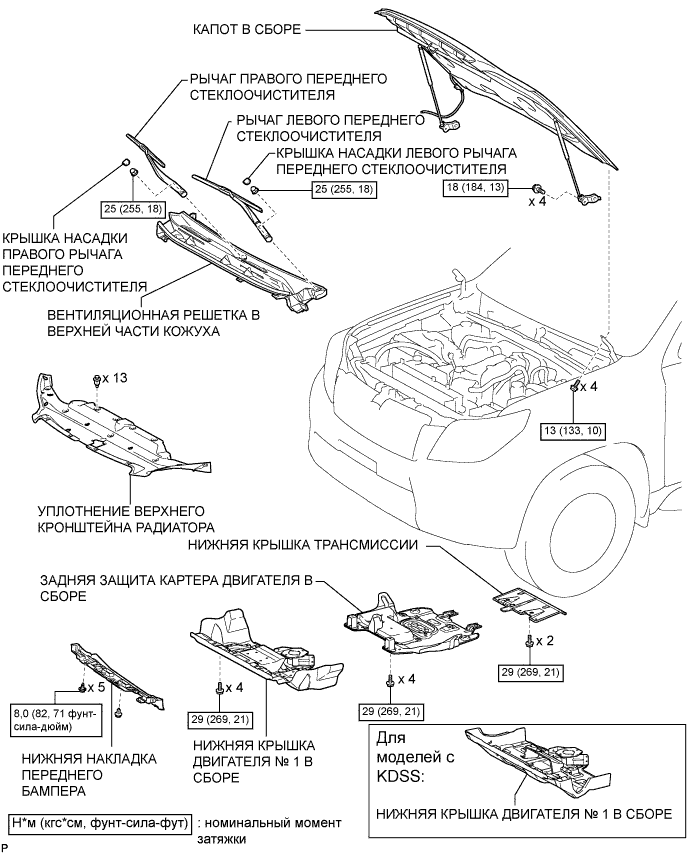 КАПОТ В СБОРЕ

РЫЧАГ ПРАВОГО ПЕРЕДНЕГО СТЕКЛООЧИСТИТЕЛЯ

РЫЧАГ ЛЕВОГО ПЕРЕДНЕГО СТЕКЛООЧИСТИТЕЛЯ

КРЫШКА НАСАДКИ ЛЕВОГО РЫЧАГА ПЕРЕДНЕГО СТЕКЛООЧИСТИТЕЛЯ

25 (255, 18)

25 (255, 18)

18 (184, 13)

x 4

КРЫШКА НАСАДКИ ПРАВОГО РЫЧАГА ПЕРЕДНЕГО СТЕКЛООЧИСТИТЕЛЯ

ВЕНТИЛЯЦИОННАЯ РЕШЕТКА В ВЕРХНЕЙ ЧАСТИ КОЖУХА

x 13

x 4

13 (133, 10)

УПЛОТНЕНИЕ ВЕРХНЕГО КРОНШТЕЙНА РАДИАТОРА

НИЖНЯЯ КРЫШКА ТРАНСМИССИИ

ЗАДНЯЯ ЗАЩИТА КАРТЕРА ДВИГАТЕЛЯ В СБОРЕ

x 2

29 (269, 21)

x 5

8,0 (82, 71 фунт-сила-дюйм)

x 4

29 (269, 21)

x 4

29 (269, 21)

НИЖНЯЯ НАКЛАДКА ПЕРЕДНЕГО БАМПЕРА

НИЖНЯЯ КРЫШКА ДВИГАТЕЛЯ № 1 В СБОРЕ

Для моделей с KDSS:

НИЖНЯЯ КРЫШКА ДВИГАТЕЛЯ № 1 В СБОРЕ

Н*м (кгс*см, фунт-сила-фут) : номинальный момент затяжки

P