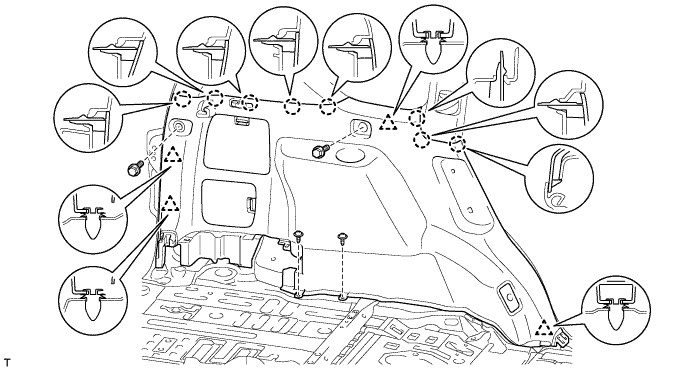 T