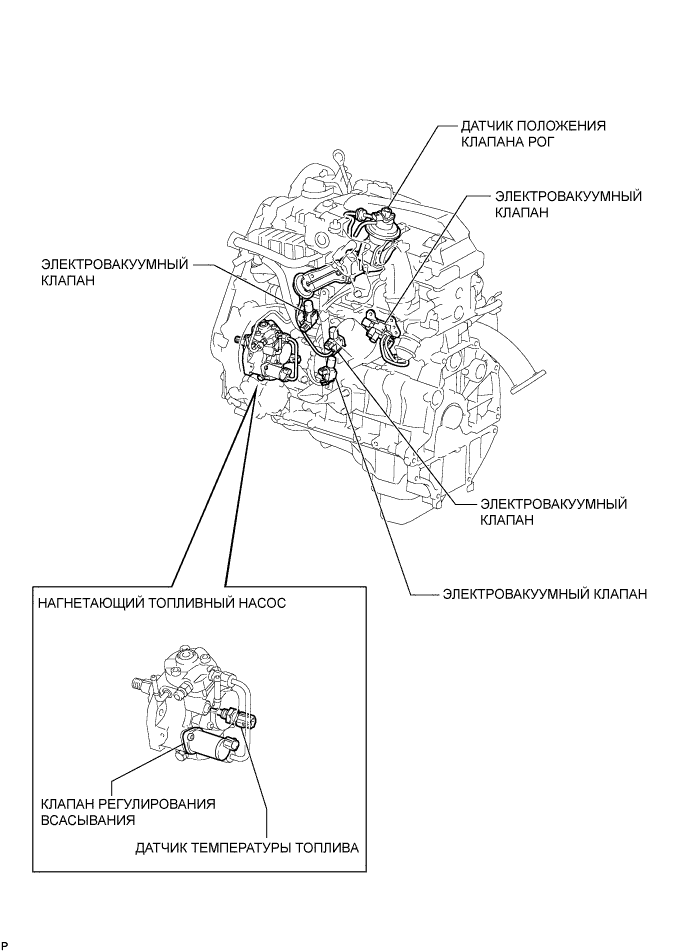 ДАТЧИК ПОЛОЖЕНИЯ КЛАПАНА РОГ

ЭЛЕКТРОВАКУУМНЫЙ КЛАПАН

ЭЛЕКТРОВАКУУМНЫЙ КЛАПАН

ЭЛЕКТРОВАКУУМНЫЙ КЛАПАН

ЭЛЕКТРОВАКУУМНЫЙ КЛАПАН

НАГНЕТАЮЩИЙ ТОПЛИВНЫЙ НАСОС

КЛАПАН РЕГУЛИРОВАНИЯ ВСАСЫВАНИЯ

ДАТЧИК ТЕМПЕРАТУРЫ ТОПЛИВА

P