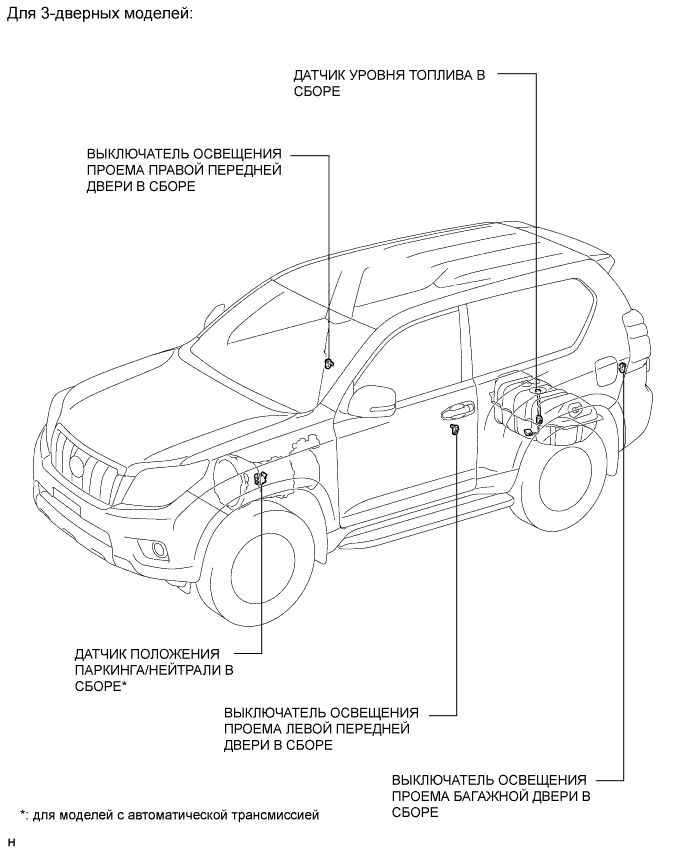 Для 3-дверных моделей:

ДАТЧИК УРОВНЯ ТОПЛИВА В СБОРЕ

ВЫКЛЮЧАТЕЛЬ ОСВЕЩЕНИЯ ПРОЕМА ПРАВОЙ ПЕРЕДНЕЙ ДВЕРИ В СБОРЕ

ДАТЧИК ПОЛОЖЕНИЯ ПАРКИНГА/НЕЙТРАЛИ В СБОРЕ*

ВЫКЛЮЧАТЕЛЬ ОСВЕЩЕНИЯ ПРОЕМА ЛЕВОЙ ПЕРЕДНЕЙ ДВЕРИ В СБОРЕ

ВЫКЛЮЧАТЕЛЬ ОСВЕЩЕНИЯ ПРОЕМА БАГАЖНОЙ ДВЕРИ В СБОРЕ

*: для моделей с автоматической трансмиссией

H