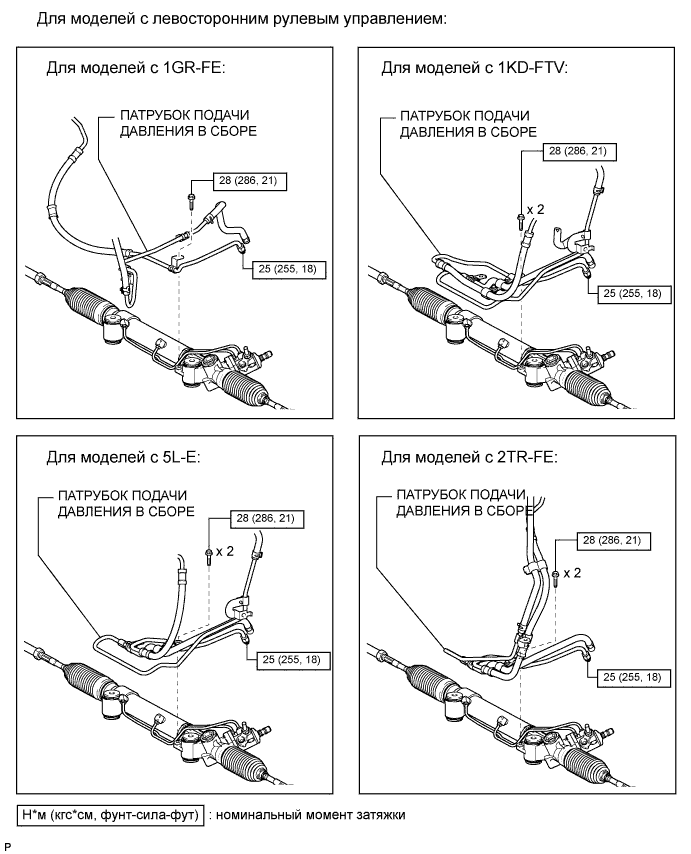 Для моделей с левосторонним рулевым управлением:

Для моделей с 1GR-FE:

ПАТРУБОК ПОДАЧИ ДАВЛЕНИЯ В СБОРЕ

28 (286, 21)

25 (255, 18)

Для моделей с 1KD-FTV:

ПАТРУБОК ПОДАЧИ ДАВЛЕНИЯ В СБОРЕ

28 (286, 21)

x 2

25 (255, 18)

Для моделей с 5L-E:

ПАТРУБОК ПОДАЧИ ДАВЛЕНИЯ В СБОРЕ

28 (286, 21)

x 2

25 (255, 18)

Для моделей с 2TR-FE:

ПАТРУБОК ПОДАЧИ ДАВЛЕНИЯ В СБОРЕ

28 (286, 21)

x 2

25 (255, 18)

Н*м (кгс*см, фунт-сила-фут) : номинальный момент затяжки

P