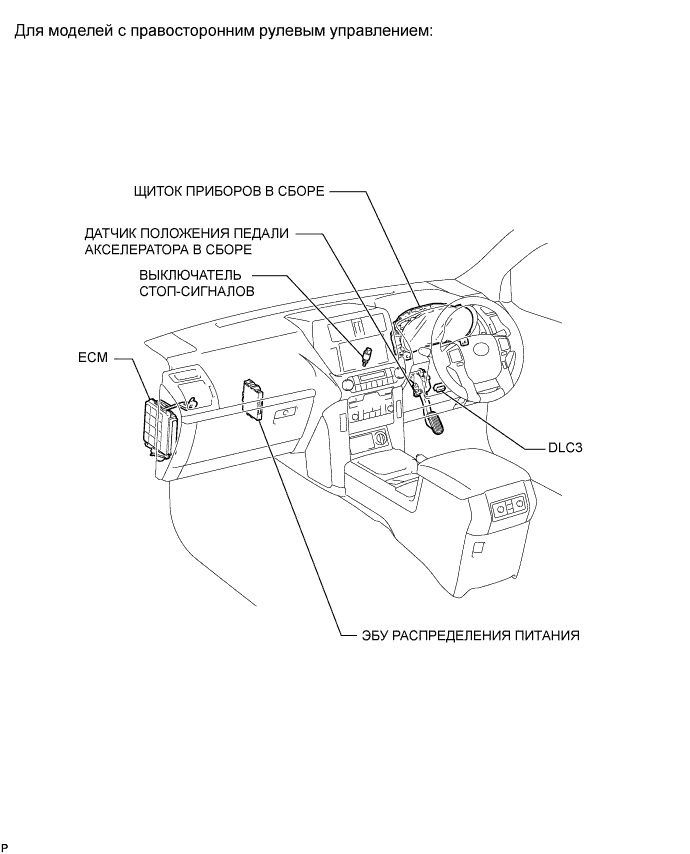 Для моделей с правосторонним рулевым управлением:

ЩИТОК ПРИБОРОВ В СБОРЕ

ДАТЧИК ПОЛОЖЕНИЯ ПЕДАЛИ АКСЕЛЕРАТОРА В СБОРЕ

ВЫКЛЮЧАТЕЛЬ СТОП-СИГНАЛОВ

ECM

DLC3

ЭБУ РАСПРЕДЕЛЕНИЯ ПИТАНИЯ

P