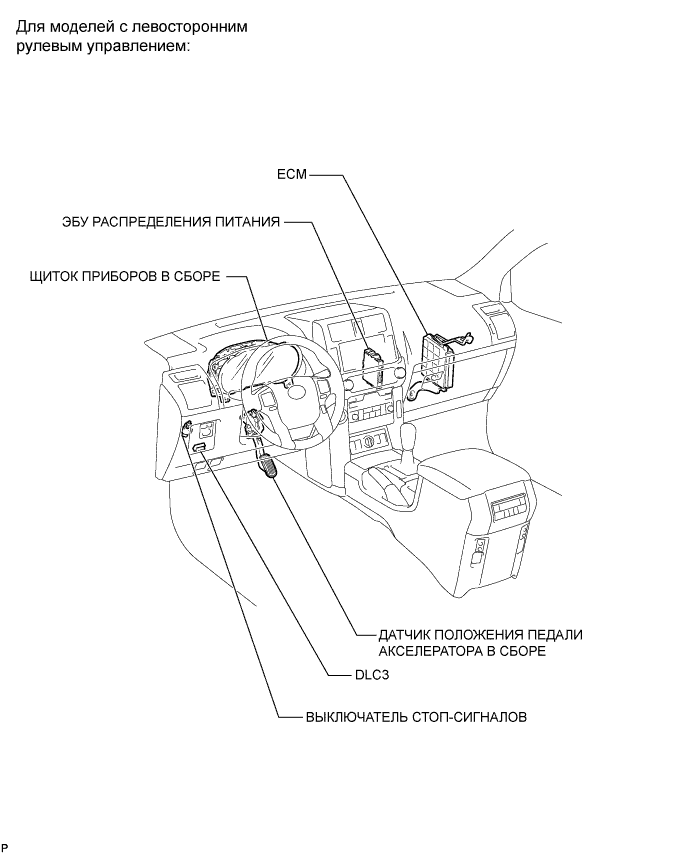 Для моделей с левосторонним рулевым управлением:

ECM

ЭБУ РАСПРЕДЕЛЕНИЯ ПИТАНИЯ

ЩИТОК ПРИБОРОВ В СБОРЕ

ДАТЧИК ПОЛОЖЕНИЯ ПЕДАЛИ АКСЕЛЕРАТОРА В СБОРЕ

DLC3

ВЫКЛЮЧАТЕЛЬ СТОП-СИГНАЛОВ

P