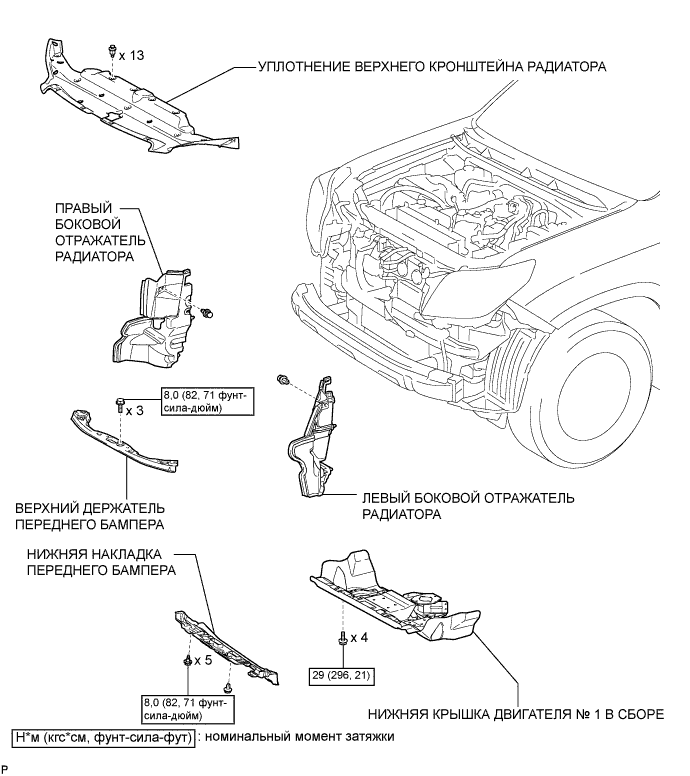 x 13

УПЛОТНЕНИЕ ВЕРХНЕГО КРОНШТЕЙНА РАДИАТОРА

ПРАВЫЙ БОКОВОЙ ОТРАЖАТЕЛЬ РАДИАТОРА

x 3

8,0 (82, 71 фунт-сила-дюйм)

ВЕРХНИЙ ДЕРЖАТЕЛЬ ПЕРЕДНЕГО БАМПЕРА

ЛЕВЫЙ БОКОВОЙ ОТРАЖАТЕЛЬ РАДИАТОРА

НИЖНЯЯ НАКЛАДКА ПЕРЕДНЕГО БАМПЕРА

x 5

8,0 (82, 71 фунт-сила-дюйм)

x 4

29 (296, 21)

НИЖНЯЯ КРЫШКА ДВИГАТЕЛЯ № 1 В СБОРЕ

Н*м (кгс*см, фунт-сила-фут) : номинальный момент затяжки

P