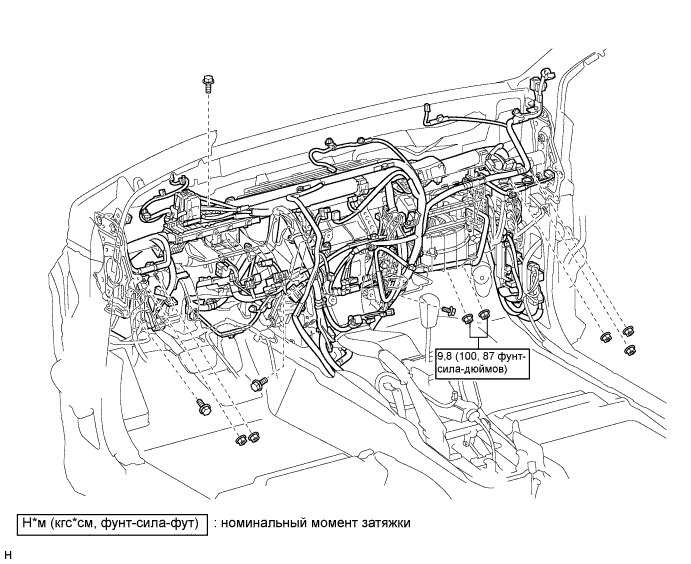 9,8 (100, 87 фунт-сила-дюймов)

Н*м (кгс*см, фунт-сила-фут) : номинальный момент затяжки

н