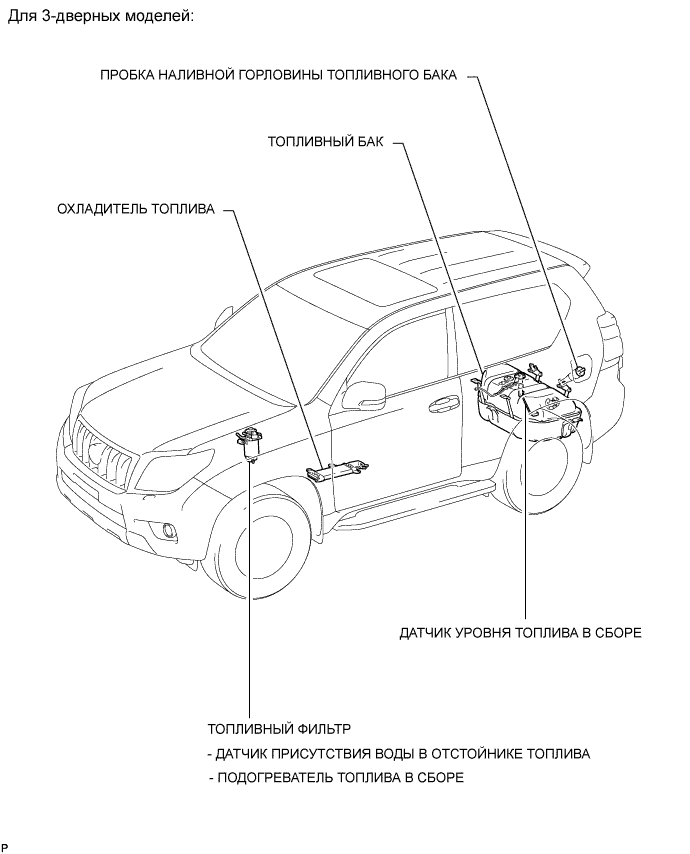 Для 3-дверных моделей:

ПРОБКА НАЛИВНОЙ ГОРЛОВИНЫ ТОПЛИВНОГО БАКА

ТОПЛИВНЫЙ БАК

ОХЛАДИТЕЛЬ ТОПЛИВА

ДАТЧИК УРОВНЯ ТОПЛИВА В СБОРЕ

ТОПЛИВНЫЙ ФИЛЬТР
- ДАТЧИК ПРИСУТСТВИЯ ВОДЫ В ОТСТОЙНИКЕ ТОПЛИВА
- ПОДОГРЕВАТЕЛЬ ТОПЛИВА В СБОРЕ

P