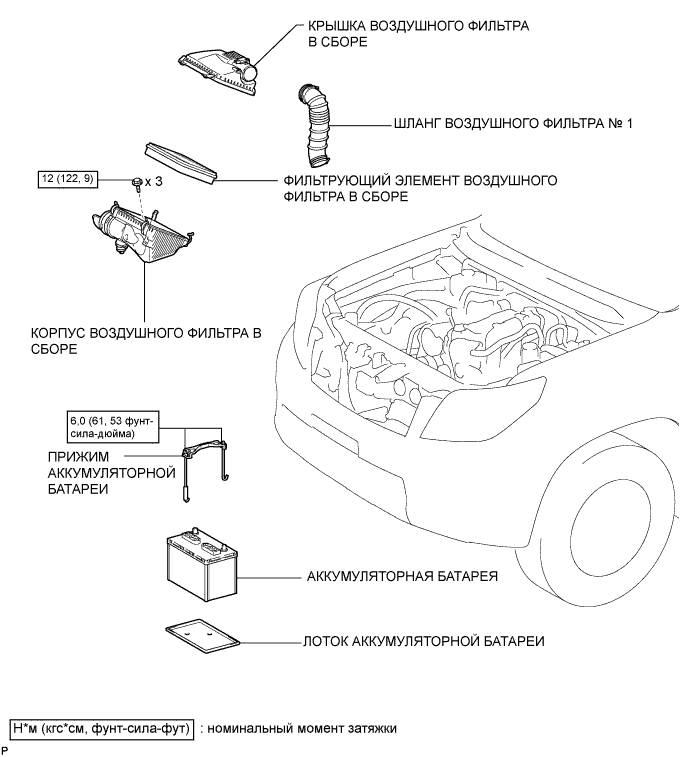 КРЫШКА ВОЗДУШНОГО ФИЛЬТРА В СБОРЕ

ШЛАНГ ВОЗДУШНОГО ФИЛЬТРА № 1

12 (122, 9)

x 3

ФИЛЬТРУЮЩИЙ ЭЛЕМЕНТ ВОЗДУШНОГО ФИЛЬТРА В СБОРЕ

КОРПУС ВОЗДУШНОГО ФИЛЬТРА В СБОРЕ

6,0 (61, 53 фунт-сила-дюйма)

ПРИЖИМ АККУМУЛЯТОРНОЙ БАТАРЕИ

АККУМУЛЯТОРНАЯ БАТАРЕЯ

ЛОТОК АККУМУЛЯТОРНОЙ БАТАРЕИ

Н*м (кгс*см, фунт-сила-фут) : номинальный момент затяжки

P