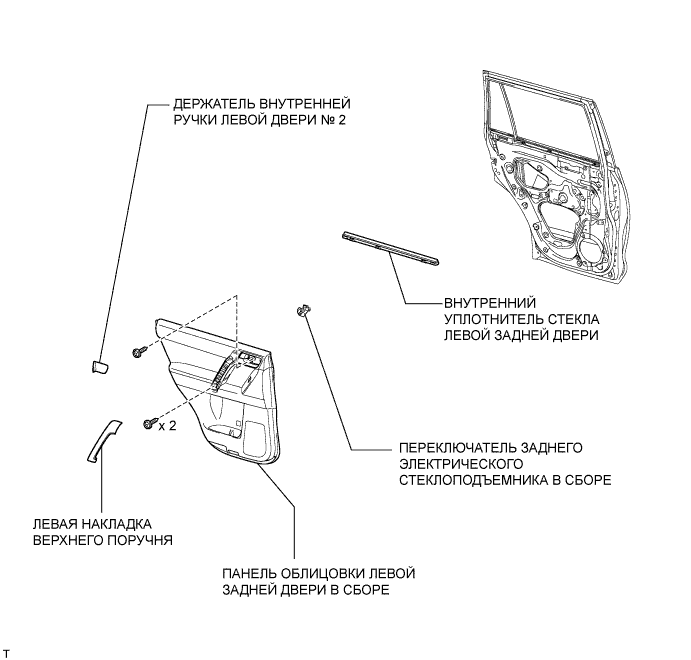 ДЕРЖАТЕЛЬ ВНУТРЕННЕЙ РУЧКИ ЛЕВОЙ ДВЕРИ № 2

ВНУТРЕННИЙ УПЛОТНИТЕЛЬ СТЕКЛА ЛЕВОЙ ЗАДНЕЙ ДВЕРИ

x 2

ПЕРЕКЛЮЧАТЕЛЬ ЗАДНЕГО ЭЛЕКТРИЧЕСКОГО СТЕКЛОПОДЪЕМНИКА В СБОРЕ

ЛЕВАЯ НАКЛАДКА ВЕРХНЕГО ПОРУЧНЯ

ПАНЕЛЬ ОБЛИЦОВКИ ЛЕВОЙ ЗАДНЕЙ ДВЕРИ В СБОРЕ

T