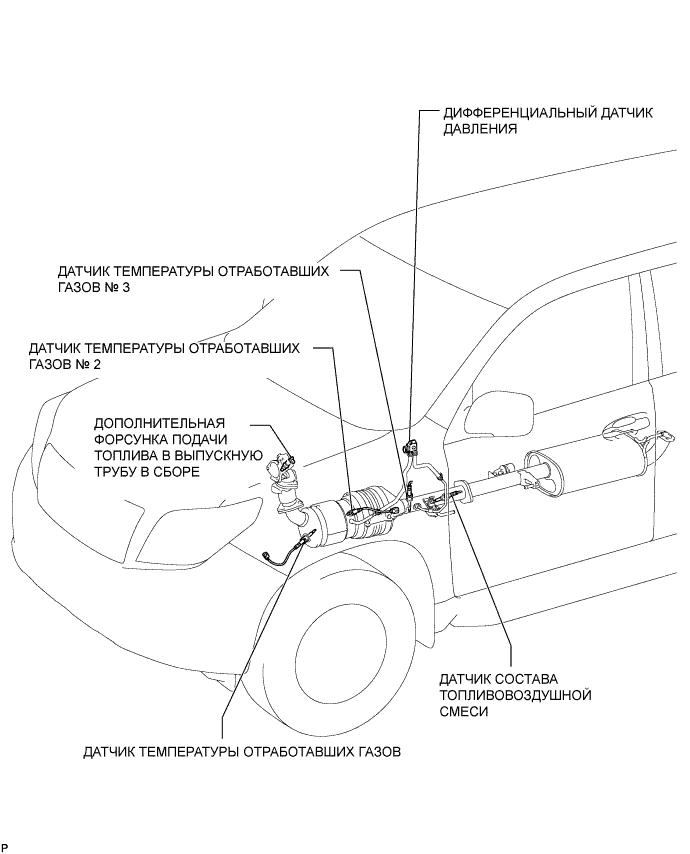 ДИФФЕРЕНЦИАЛЬНЫЙ ДАТЧИК ДАВЛЕНИЯ

ДАТЧИК ТЕМПЕРАТУРЫ ОТРАБОТАВШИХ ГАЗОВ № 3

ДАТЧИК ТЕМПЕРАТУРЫ ОТРАБОТАВШИХ ГАЗОВ № 2

ДОПОЛНИТЕЛЬНАЯ ФОРСУНКА ПОДАЧИ ТОПЛИВА В ВЫПУСКНУЮ ТРУБУ В СБОРЕ

ДАТЧИК СОСТАВА ТОПЛИВОВОЗДУШНОЙ СМЕСИ

ДАТЧИК ТЕМПЕРАТУРЫ ОТРАБОТАВШИХ ГАЗОВ

P