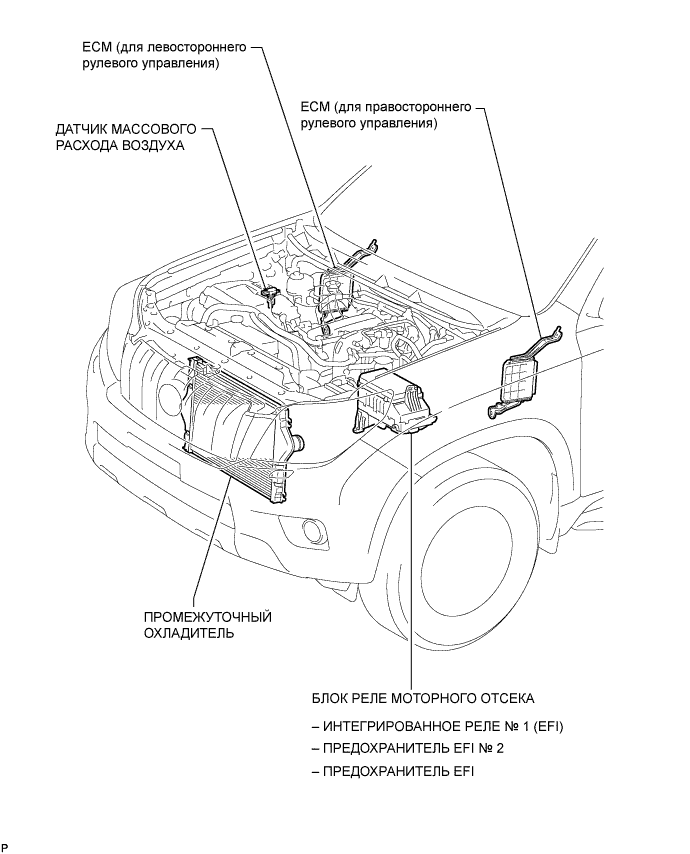 ECM (для левостороннего рулевого управления)

ECM (для правостороннего рулевого управления)

ДАТЧИК МАССОВОГО РАСХОДА ВОЗДУХА

ПРОМЕЖУТОЧНЫЙ ОХЛАДИТЕЛЬ

БЛОК РЕЛЕ МОТОРНОГО ОТСЕКА

– ИНТЕГРИРОВАННОЕ РЕЛЕ № 1 (EFI)

– ПРЕДОХРАНИТЕЛЬ EFI № 2

– ПРЕДОХРАНИТЕЛЬ EFI

P