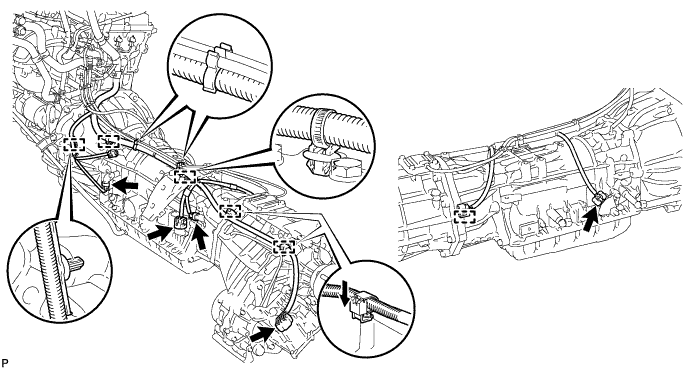 P