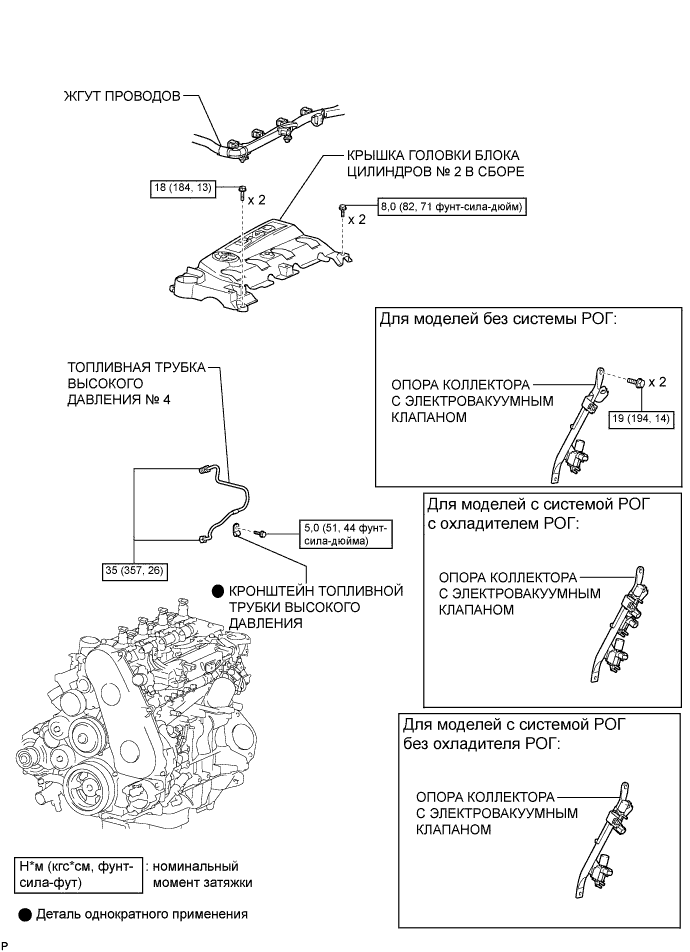 ЖГУТ ПРОВОДОВ

КРЫШКА ГОЛОВКИ БЛОКА ЦИЛИНДРОВ № 2 В СБОРЕ

18 (184, 13)

x 2

8,0 (82, 71 фунт-сила-дюйм)

x 2

Для моделей без системы РОГ:

ОПОРА КОЛЛЕКТОРА С ЭЛЕКТРОВАКУУМНЫМ КЛАПАНОМ

x 2

19 (194, 14)

ТОПЛИВНАЯ ТРУБКА ВЫСОКОГО ДАВЛЕНИЯ № 4

5,0 (51, 44 фунт-сила-дюйма)

35 (357, 26)

● КРОНШТЕЙН ТОПЛИВНОЙ ТРУБКИ ВЫСОКОГО ДАВЛЕНИЯ

Для моделей с системой РОГ с охладителем РОГ:

ОПОРА КОЛЛЕКТОРА С ЭЛЕКТРОВАКУУМНЫМ КЛАПАНОМ

Для моделей с системой РОГ без охладителя РОГ:

ОПОРА КОЛЛЕКТОРА С ЭЛЕКТРОВАКУУМНЫМ КЛАПАНОМ

Н*м (кгс*см, фунт-сила-фут) : номинальный момент затяжки

● Деталь однократного применения

P