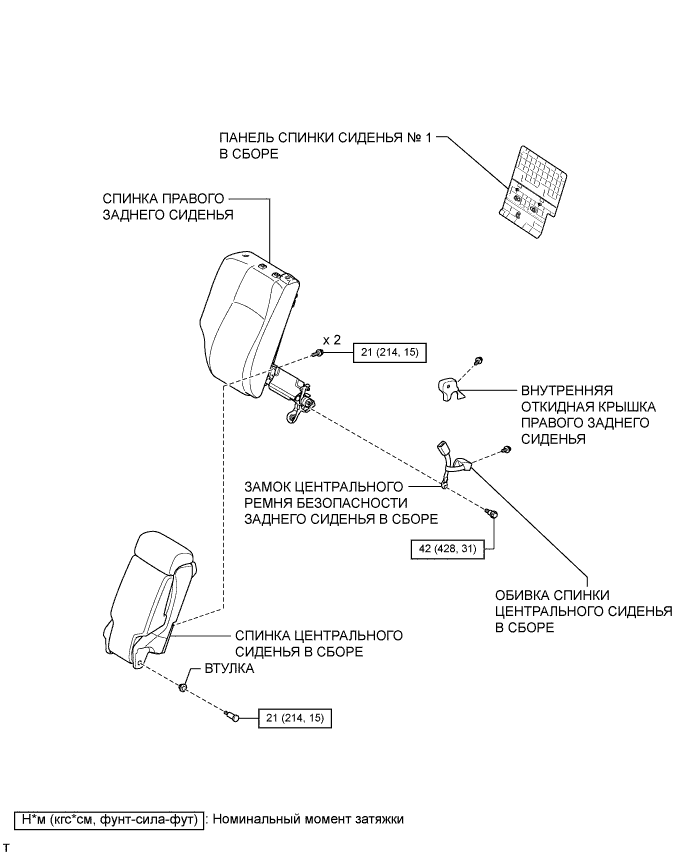 ПАНЕЛЬ СПИНКИ СИДЕНЬЯ № 1 В СБОРЕ

СПИНКА ПРАВОГО ЗАДНЕГО СИДЕНЬЯ

x 2

21 (214, 15)

ВНУТРЕННЯЯ ОТКИДНАЯ КРЫШКА ПРАВОГО ЗАДНЕГО СИДЕНЬЯ

ЗАМОК ЦЕНТРАЛЬНОГО РЕМНЯ БЕЗОПАСНОСТИ ЗАДНЕГО СИДЕНЬЯ В СБОРЕ

42 (428, 31)

ОБИВКА СПИНКИ ЦЕНТРАЛЬНОГО СИДЕНЬЯ В СБОРЕ

СПИНКА ЦЕНТРАЛЬНОГО СИДЕНЬЯ В СБОРЕ

ВТУЛКА

21 (214, 15)

Н*м (кгс*см, фунт-сила-фут) : Номинальный момент затяжки

T