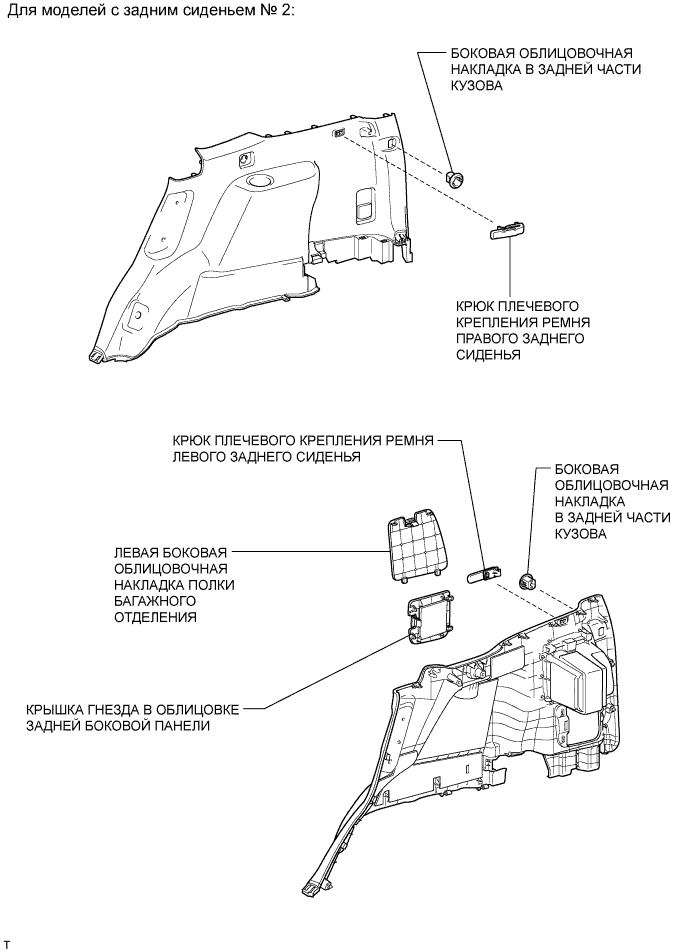 Для моделей с задним сиденьем № 2:

БОКОВАЯ ОБЛИЦОВОЧНАЯ НАКЛАДКА В ЗАДНЕЙ ЧАСТИ КУЗОВА

КРЮК ПЛЕЧЕВОГО КРЕПЛЕНИЯ РЕМНЯ ПРАВОГО ЗАДНЕГО СИДЕНЬЯ

КРЮК ПЛЕЧЕВОГО КРЕПЛЕНИЯ РЕМНЯ ЛЕВОГО ЗАДНЕГО СИДЕНЬЯ

БОКОВАЯ ОБЛИЦОВОЧНАЯ НАКЛАДКА В ЗАДНЕЙ ЧАСТИ КУЗОВА

ЛЕВАЯ БОКОВАЯ ОБЛИЦОВОЧНАЯ НАКЛАДКА ПОЛКИ БАГАЖНОГО ОТДЕЛЕНИЯ

КРЫШКА ГНЕЗДА В ОБЛИЦОВКЕ ЗАДНЕЙ БОКОВОЙ ПАНЕЛИ

T