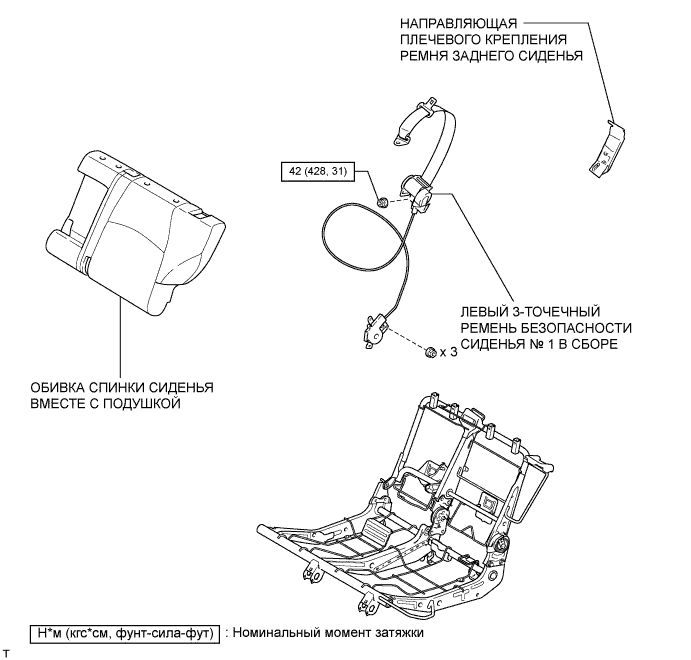 НАПРАВЛЯЮЩАЯ ПЛЕЧЕВОГО КРЕПЛЕНИЯ РЕМНЯ ЗАДНЕГО СИДЕНЬЯ

42 (428, 31)

ЛЕВЫЙ 3-ТОЧЕЧНЫЙ РЕМЕНЬ БЕЗОПАСНОСТИ СИДЕНЬЯ № 1 В СБОРЕ

x 3

ОБИВКА СПИНКИ СИДЕНЬЯ ВМЕСТЕ С ПОДУШКОЙ

Н*м (кгс*см, фунт-сила-фут) : Номинальный момент затяжки

T