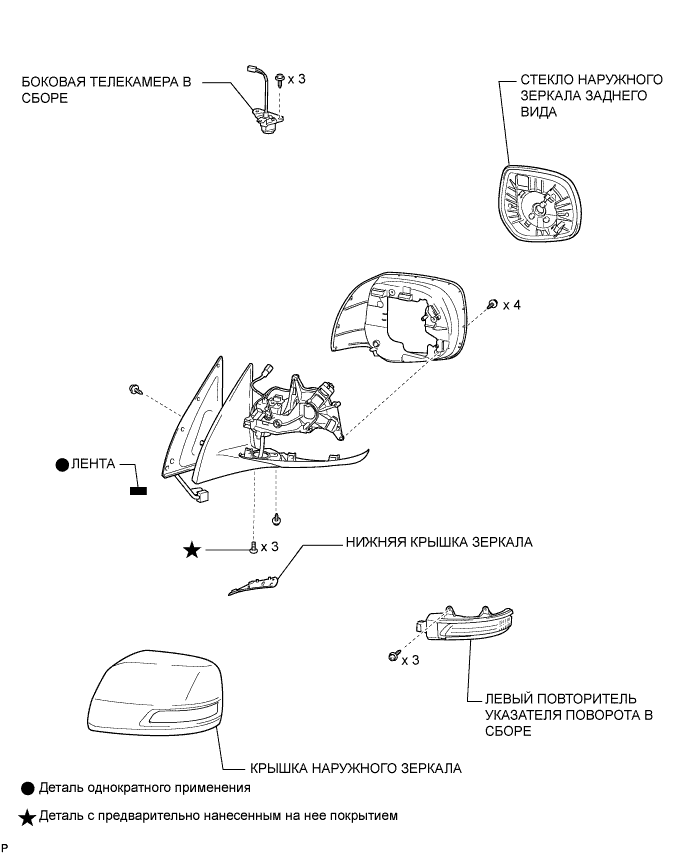 БОКОВАЯ ТЕЛЕКАМЕРА В СБОРЕ

x 3

СТЕКЛО НАРУЖНОГО ЗЕРКАЛА ЗАДНЕГО ВИДА

x 4

● ЛЕНТА

★

x 3

НИЖНЯЯ КРЫШКА ЗЕРКАЛА

x 3

ЛЕВЫЙ ПОВТОРИТЕЛЬ УКАЗАТЕЛЯ ПОВОРОТА В СБОРЕ

КРЫШКА НАРУЖНОГО ЗЕРКАЛА

● Деталь однократного применения

★ Деталь с предварительно нанесенным на нее покрытием

P