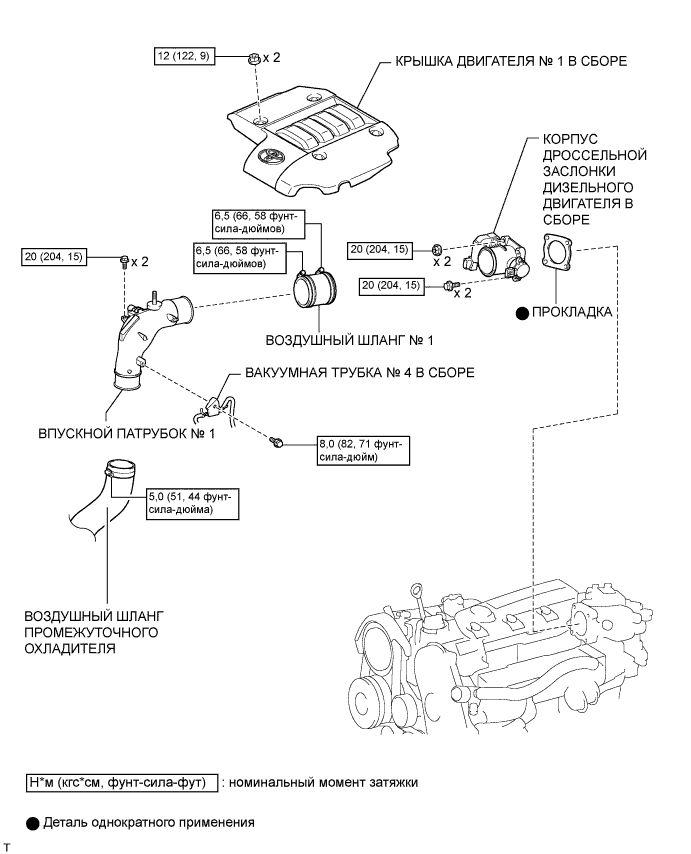 12 (122, 9) x 2

КРЫШКА ДВИГАТЕЛЯ № 1 В СБОРЕ

КОРПУС ДРОССЕЛЬНОЙ ЗАСЛОНКИ ДИЗЕЛЬНОГО ДВИГАТЕЛЯ В СБОРЕ

6,5 (66, 58 фунт-сила-дюймов)

6,5 (66, 58 фунт-сила-дюймов)

20 (204, 15) x 2

20 (204, 15) x 2

20 (204, 15) x 2

● ПРОКЛАДКА

ВОЗДУШНЫЙ ШЛАНГ № 1

ВАКУУМНАЯ ТРУБКА № 4 В СБОРЕ

ВПУСКНОЙ ПАТРУБОК № 1

8,0 (82, 71 фунт-сила-дюйм)

5,0 (51, 44 фунт-сила-дюйма)

ВОЗДУШНЫЙ ШЛАНГ ПРОМЕЖУТОЧНОГО ОХЛАДИТЕЛЯ

Н*м (кгс*см, фунт-сила-фут) : номинальный момент затяжки

● Деталь однократного применения

T