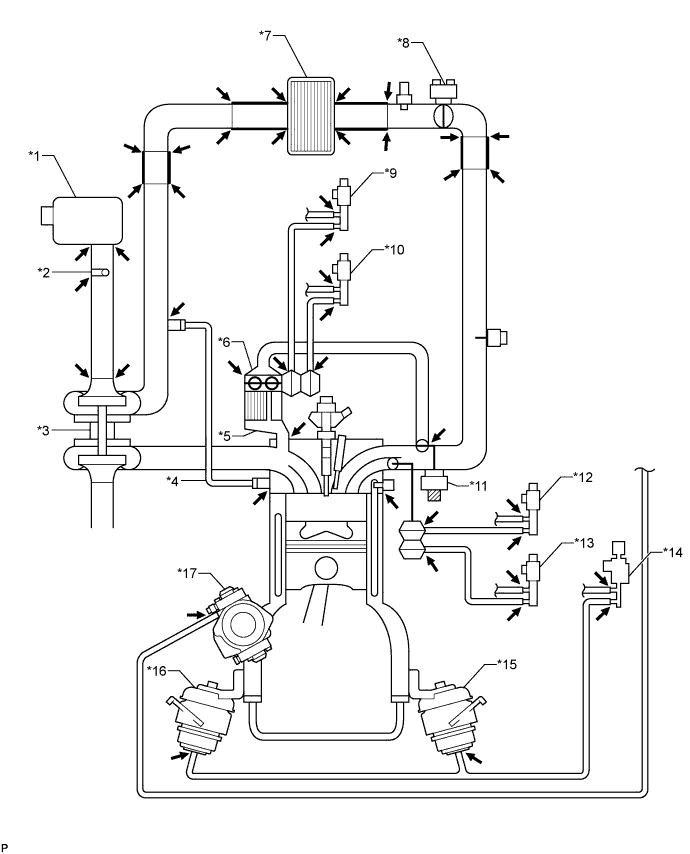 *7
*8
*1
*9
*2
*10
*6
*3
*5
*4
*11
*12
*13
*14
*17
*16
*15
P