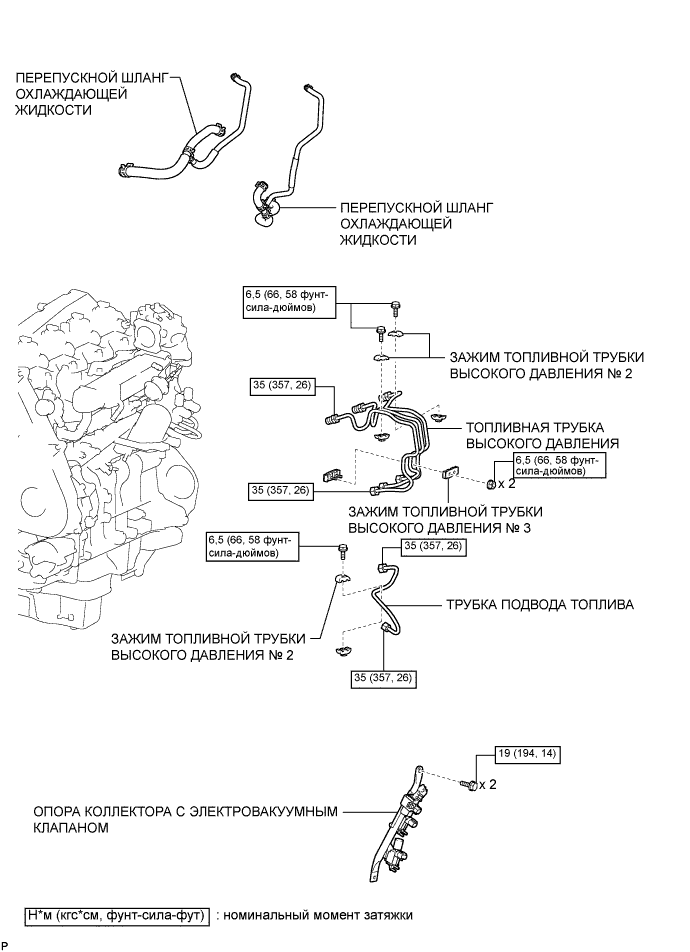 ПЕРЕПУСКНОЙ ШЛАНГ ОХЛАЖДАЮЩЕЙ ЖИДКОСТИ

ПЕРЕПУСКНОЙ ШЛАНГ ОХЛАЖДАЮЩЕЙ ЖИДКОСТИ

6,5 (66, 58 фунт-сила-дюймов)

ЗАЖИМ ТОПЛИВНОЙ ТРУБКИ ВЫСОКОГО ДАВЛЕНИЯ № 2

35 (357, 26)

ТОПЛИВНАЯ ТРУБКА ВЫСОКОГО ДАВЛЕНИЯ

6,5 (66, 58 фунт-сила-дюймов)

x 2

35 (357, 26)

ЗАЖИМ ТОПЛИВНОЙ ТРУБКИ ВЫСОКОГО ДАВЛЕНИЯ № 3

6,5 (66, 58 фунт-сила-дюймов)

35 (357, 26)

ТРУБКА ПОДВОДА ТОПЛИВА

ЗАЖИМ ТОПЛИВНОЙ ТРУБКИ ВЫСОКОГО ДАВЛЕНИЯ № 2

35 (357, 26)

19 (194, 14)

x 2

ОПОРА КОЛЛЕКТОРА С ЭЛЕКТРОВАКУУМНЫМ КЛАПАНОМ

Н*м (кгс*см, фунт-сила-фут) : номинальный момент затяжки

P