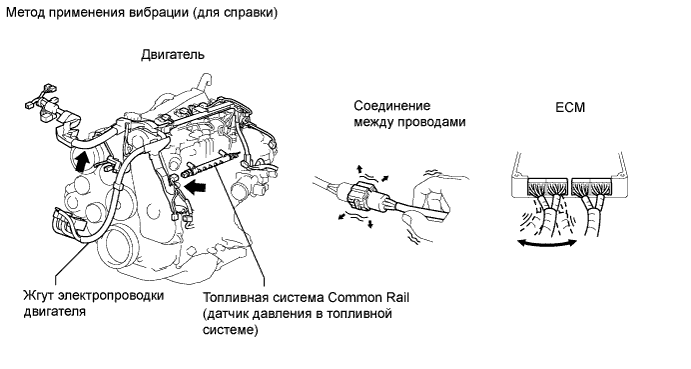 Метод применения вибрации (для справки)

Двигатель

Соединение между проводами

ECM

Жгут электропроводки двигателя

Топливная система Common Rail (датчик давления в топливной системе)