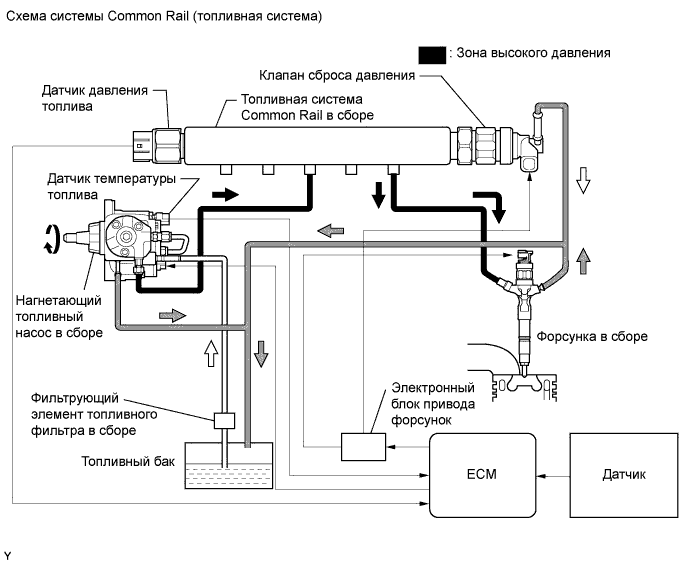 Схема системы Common Rail (топливная система)

: Зона высокого давления

Клапан сброса давления

Датчик давления топлива

Топливная система Common Rail в сборе

Датчик температуры топлива

Нагнетающий топливный насос в сборе

Форсунка в сборе

Фильтрующий элемент топливного фильтра в сборе

Электронный блок привода форсунок

Топливный бак

ECM

Датчик

Y