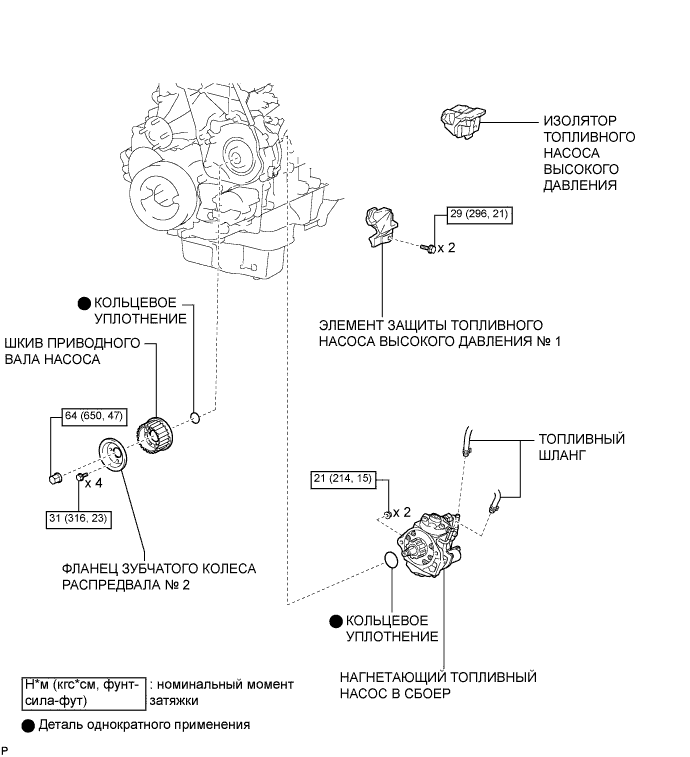 ИЗОЛЯТОР ТОПЛИВНОГО НАСОСА ВЫСОКОГО ДАВЛЕНИЯ

29 (296, 21)

x 2

ЭЛЕМЕНТ ЗАЩИТЫ ТОПЛИВНОГО НАСОСА ВЫСОКОГО ДАВЛЕНИЯ № 1

● КОЛЬЦЕВОЕ УПЛОТНЕНИЕ

ШКИВ ПРИВОДНОГО ВАЛА НАСОСА

64 (650, 47)

x 4

31 (316, 23)

ФЛАНЕЦ ЗУБЧАТОГО КОЛЕСА РАСПРЕДВАЛА № 2

ТОПЛИВНЫЙ ШЛАНГ

21 (214, 15)

x 2

● КОЛЬЦЕВОЕ УПЛОТНЕНИЕ

НАГНЕТАЮЩИЙ ТОПЛИВНЫЙ НАСОС В СБОЕР

Н*м (кгс*см, фунт-сила-фут) : номинальный момент затяжки

● Деталь однократного применения

P