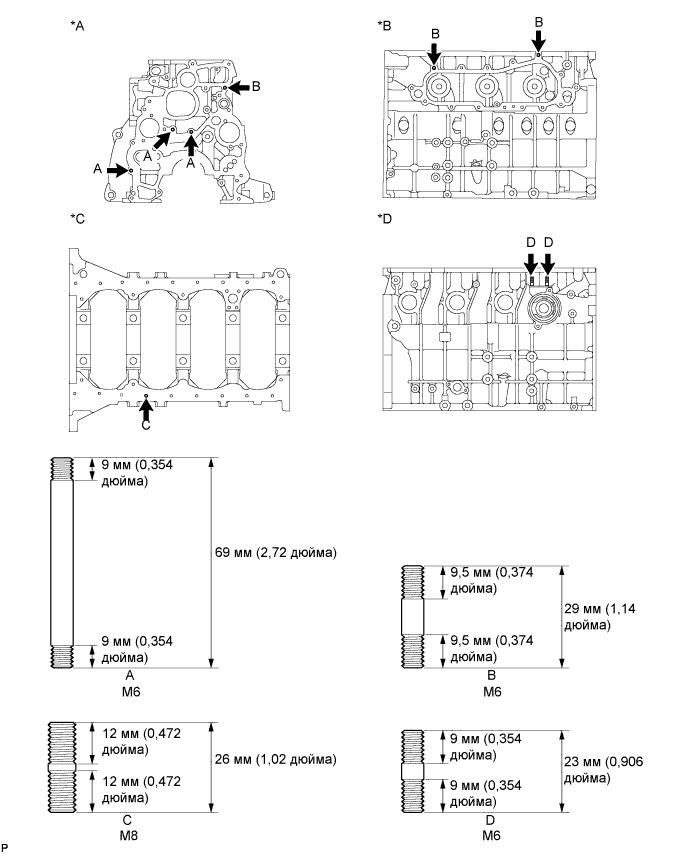 *A

B

A

A

A

*B

B

B

*C

C

*D

D D

9 мм (0,354 дюйма)

69 мм (2,72 дюйма)

9 мм (0,354 дюйма)

A
M6

9,5 мм (0,374 дюйма)

29 мм (1,14 дюйма)

9,5 мм (0,374 дюйма)

B
M6

12 мм (0,472 дюйма)

26 мм (1,02 дюйма)

12 мм (0,472 дюйма)

C
M8

9 мм (0,354 дюйма)

23 мм (0,906 дюйма)

9 мм (0,354 дюйма)

D
M6

P