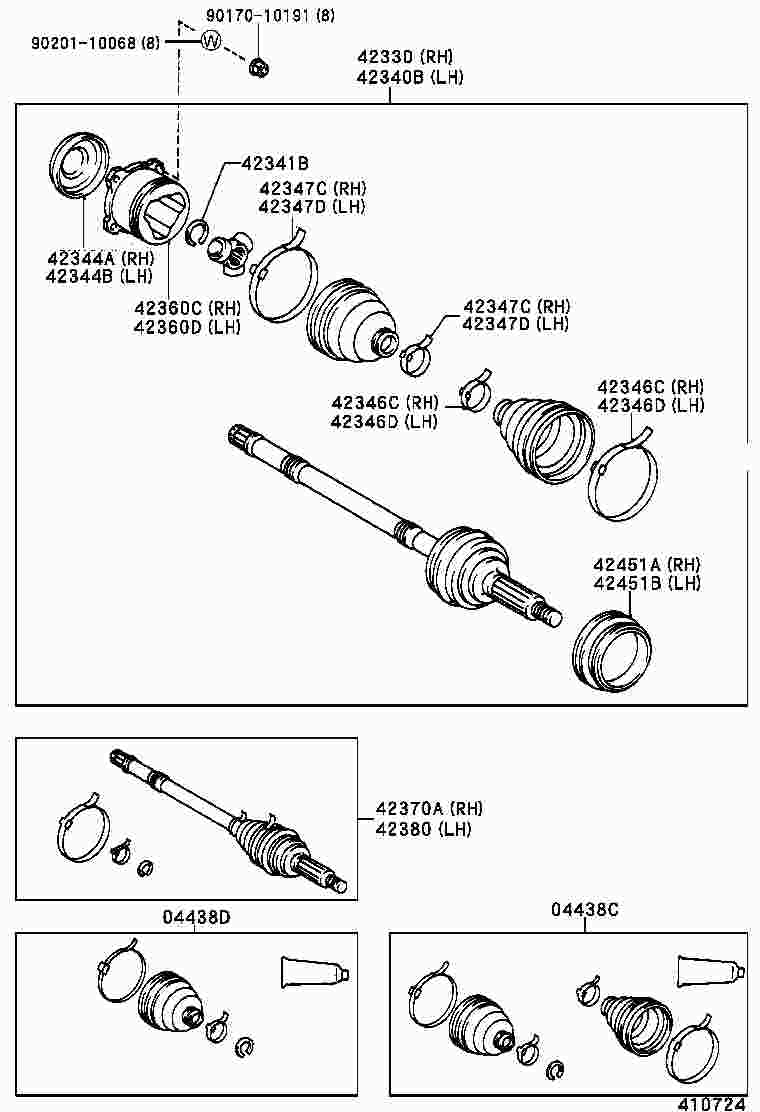 90170-10191 (8)
90201-10068 (8)
W
42330 (RH)
42340B (LH)
42341B
42347C (RH)
42347D (LH)
42344A (RH)
42344B (LH)
42360C (RH)
42360D (LH)
42347C (RH)
42347D (LH)
42346C (RH)
42346D (LH)
42346C (RH)
42346D (LH)
42451A (RH)
42451B (LH)
42370A (RH)
42380 (LH)
04438D
04438C
410724